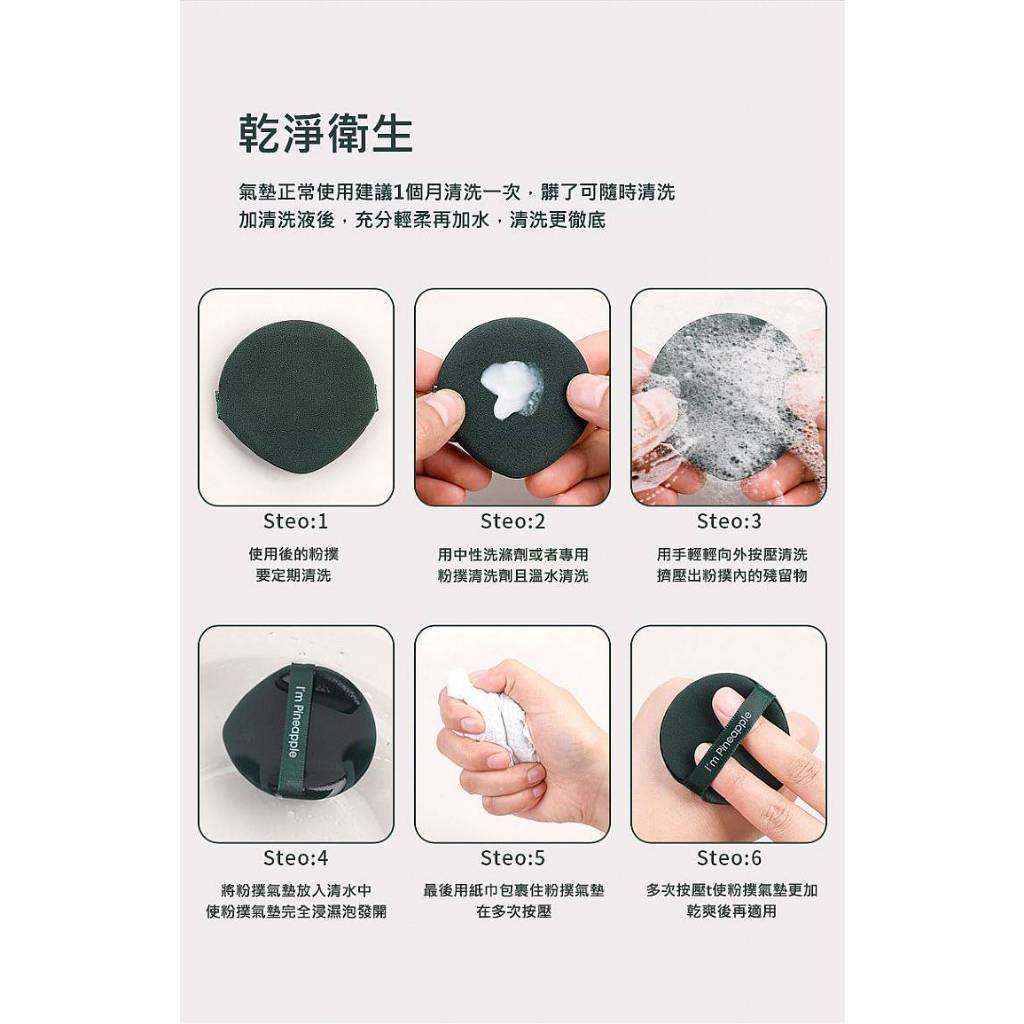 乾淨衛生

氣墊正常使用建議1個月清洗一次，髒了可隨時清洗
加清洗液後，充分輕柔再加水，清洗更徹底

Steo:1

使用後的粉撲
要定期清洗

Steo:2

用中性洗滌劑或者專用
粉撲清洗劑且溫水清洗

Steo:3

用手輕輕向外按壓清洗
擠壓出粉撲內的殘留物

I'm Pineapple

Steo:4

將粉撲氣墊放入清水中
使粉撲氣墊完全浸濕泡發開

Steo:5

最後用紙巾包裹住粉撲氣墊
在多次按壓

I'm Pineapple

Steo:6

多次按壓t使粉撲氣墊更加
乾爽後再適用