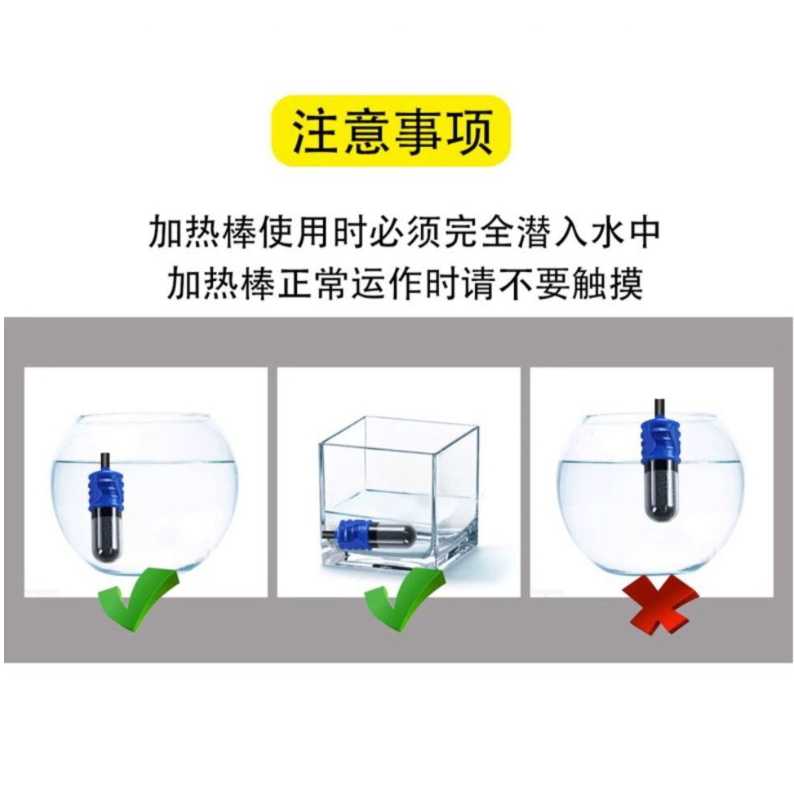 注意事项

加热棒使用时必须完全潜入水中
加热棒正常运作时请不要触摸