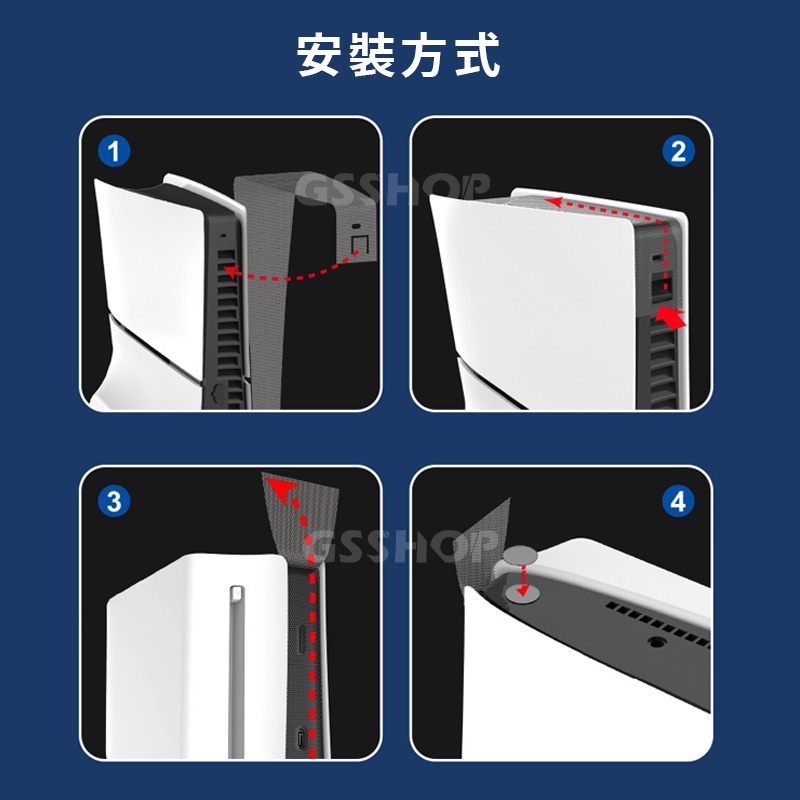 安裝方式

1

GSSHOP

2

3

GSSHOP

4