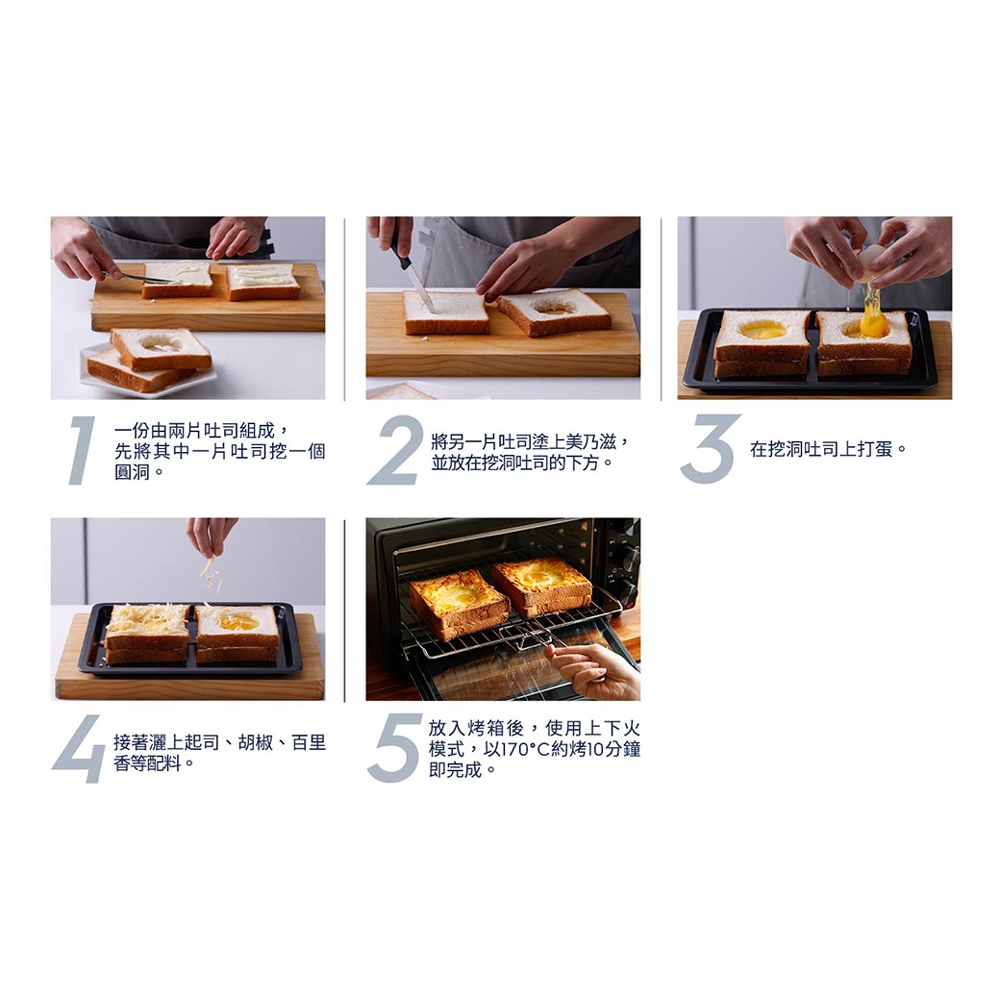 1 一份由兩片吐司組成，先將其中一片吐司挖一個圓洞。

2 將另一片吐司塗上美乃滋，並放在挖洞吐司的下方。

3 在挖洞吐司上打蛋。

4 接著灑上起司、胡椒、百里香等配料。

5 放入烤箱後，使用上下火模式，以170°C約烤10分鐘即完成。