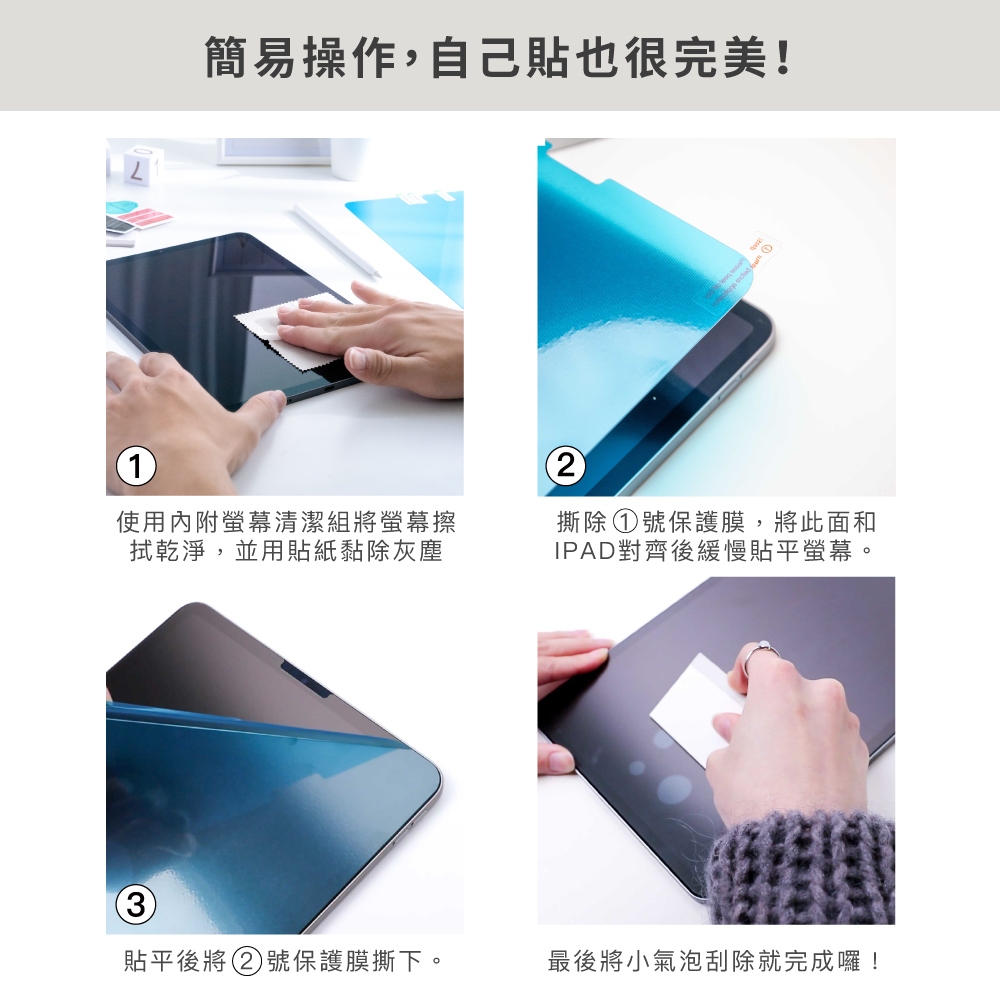 簡易操作，自己貼也很完美！

1
使用內附螢幕清潔組將螢幕擦拭乾淨，並用貼紙黏除灰塵

2
撕除①號保護膜，將此面和IPAD對齊後緩慢貼平螢幕。

3
貼平後將②號保護膜撕下。

最後將小氣泡刮除就完成囉！