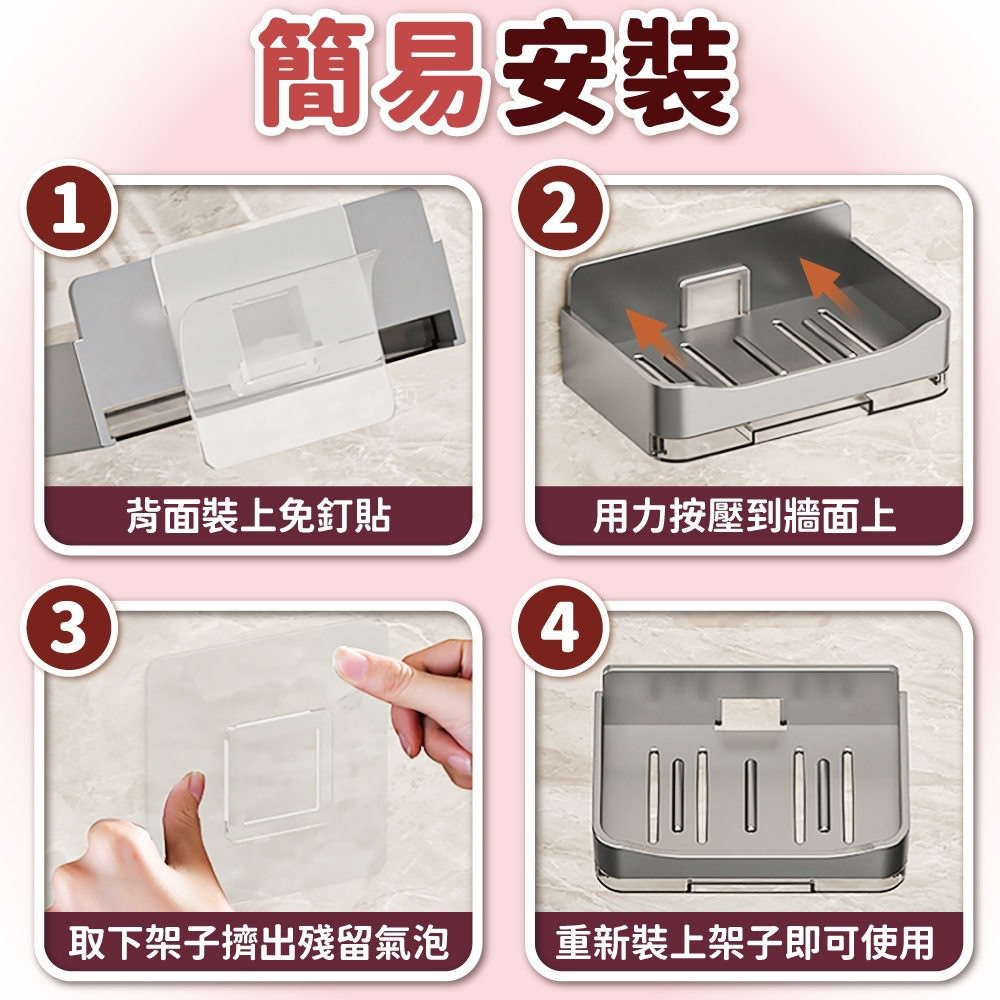 簡易安裝

1
背面裝上免釘貼

2
用力按壓到牆面上

3
取下架子擠出殘留氣泡

4
重新裝上架子即可使用