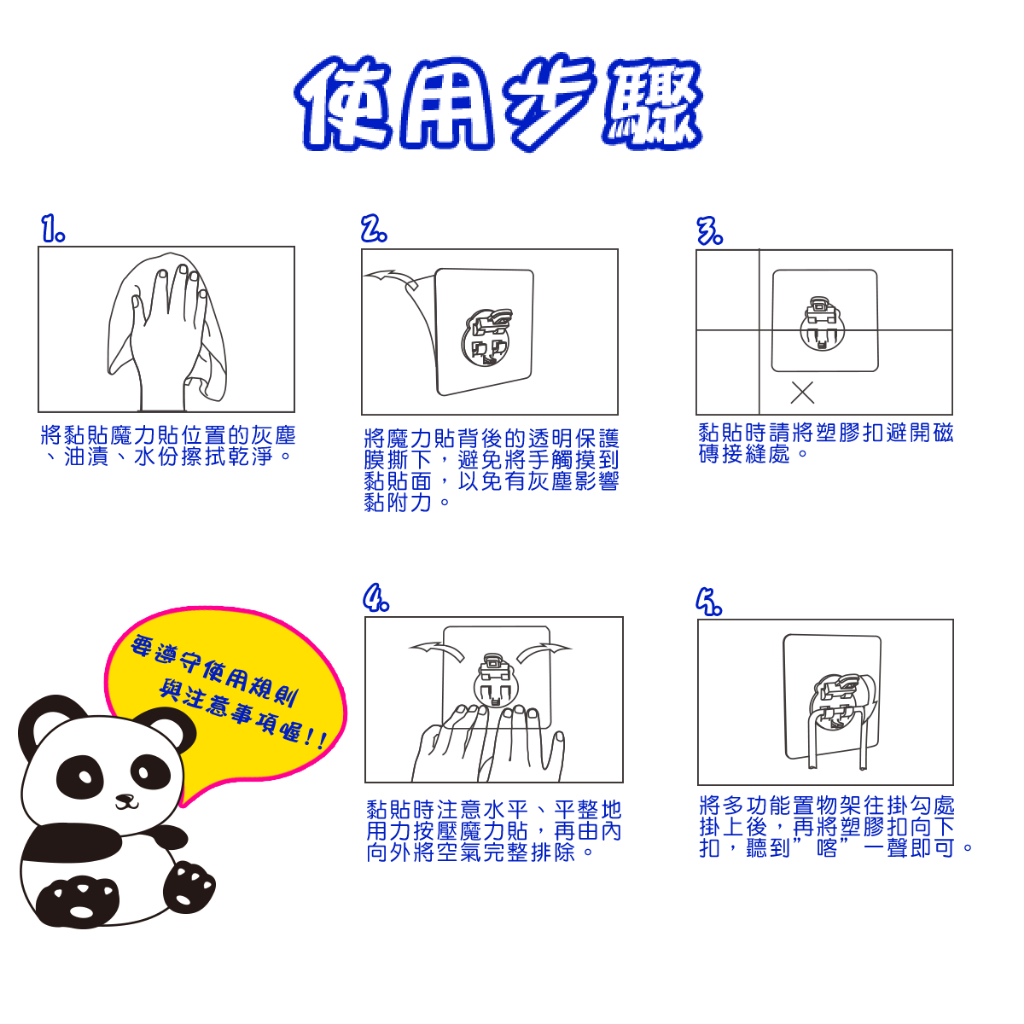 使用步驟

1.

將黏貼魔力貼位置的灰塵、油漬、水份擦拭乾淨。

2.

將魔力貼背後的透明保護膜撕下，避免將手觸摸到黏貼面，以免有灰塵影響黏附力。

3.

黏貼時請將塑膠扣避開磁磚接縫處。

要遵守使用規則與注意事項喔!!

4.

黏貼時注意水平、平整地用力按壓魔力貼，再由內向外將空氣完整排除。

5.

將多功能置物架往掛勾處掛上後，再將塑膠扣向下扣，聽到"喀"一聲即可。