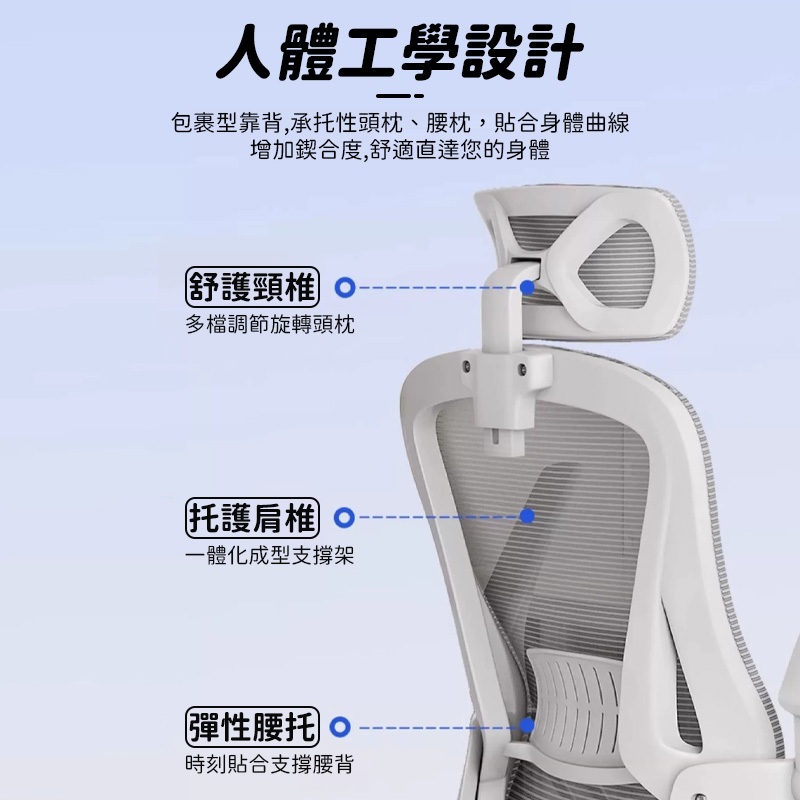 人體工學設計

包裹型靠背,承托性頭枕、腰枕，貼合身體曲線
增加鍥合度,舒適直達您的身體

舒護頸椎
多檔調節旋轉頭枕

托護肩椎
一體化成型支撐架

彈性腰托
時刻貼合支撐腰背