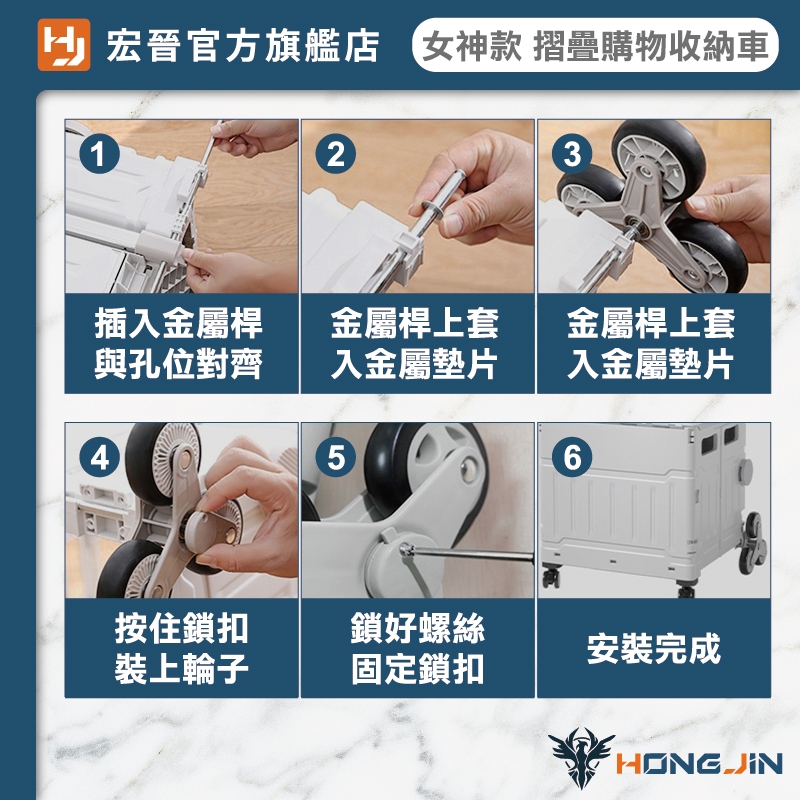 宏晉官方旗艦店

女神款 摺疊購物收納車

1
插入金屬桿
與孔位對齊

2
金屬桿上套
入金屬墊片

3
金屬桿上套
入金屬墊片

4
按住鎖扣
裝上輪子

5
鎖好螺絲
固定鎖扣

6
安裝完成

HONGJIN