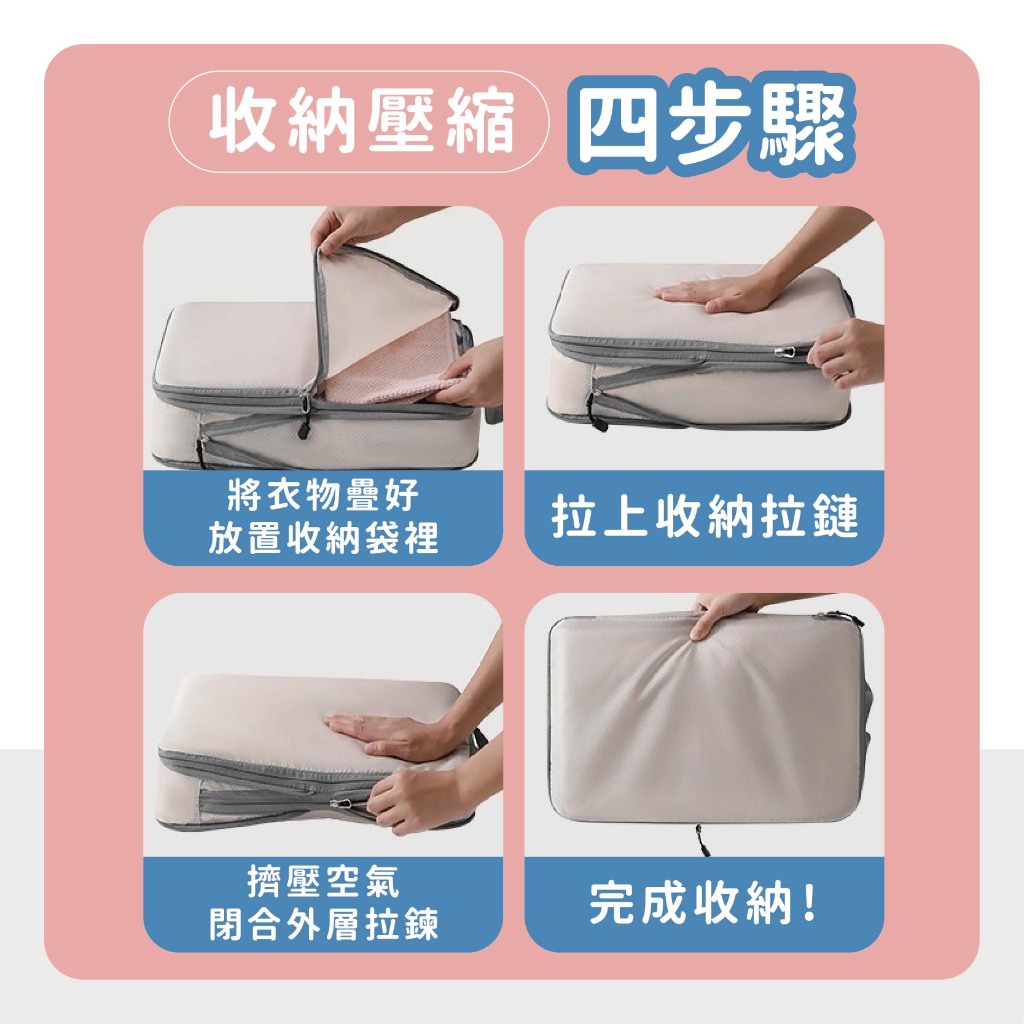 收納壓縮 四步驟

將衣物疊好
放置收納袋裡

拉上收納拉鏈

擠壓空氣
閉合外層拉鍊

完成收納!