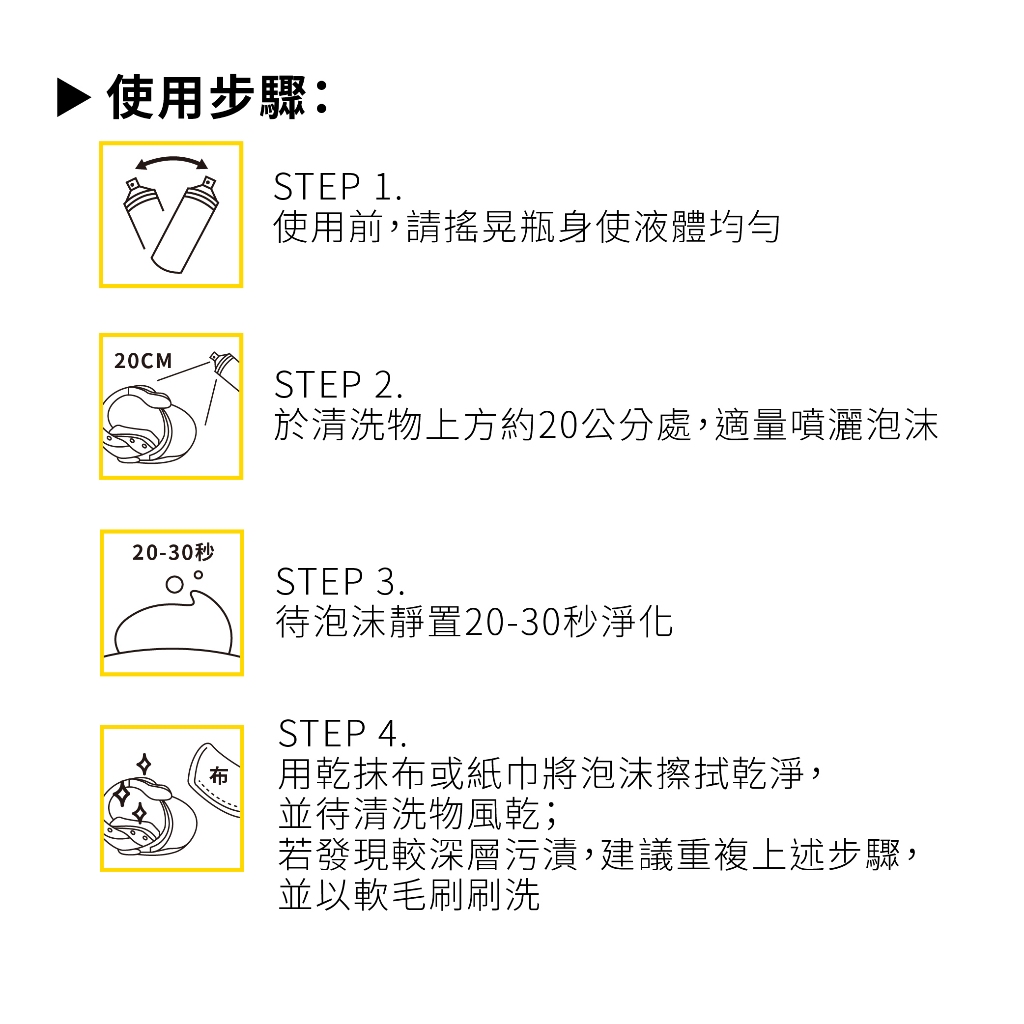 ▶ 使用步驟：

STEP 1.
使用前，請搖晃瓶身使液體均勻

20CM

STEP 2.
於清洗物上方約20公分處，適量噴灑泡沫

20-30秒

STEP 3.
待泡沫靜置20-30秒淨化

布

STEP 4.
用乾抹布或紙巾將泡沫擦拭乾淨，
並待清洗物風乾；
若發現較深層污漬，建議重複上述步驟，
並以軟毛刷刷洗