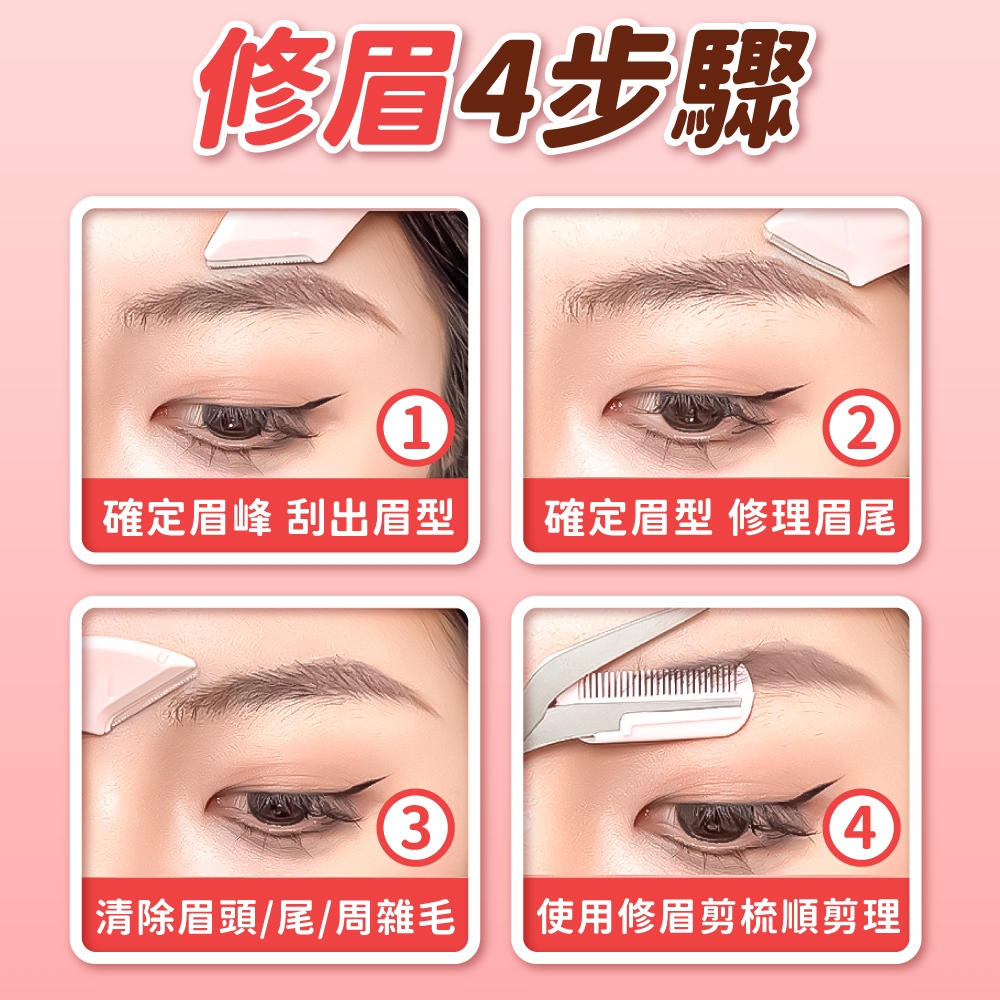 修眉4步驟

1
確定眉峰 刮出眉型

2
確定眉型 修理眉尾

3
清除眉頭/尾/周雜毛

4
使用修眉剪梳順剪理