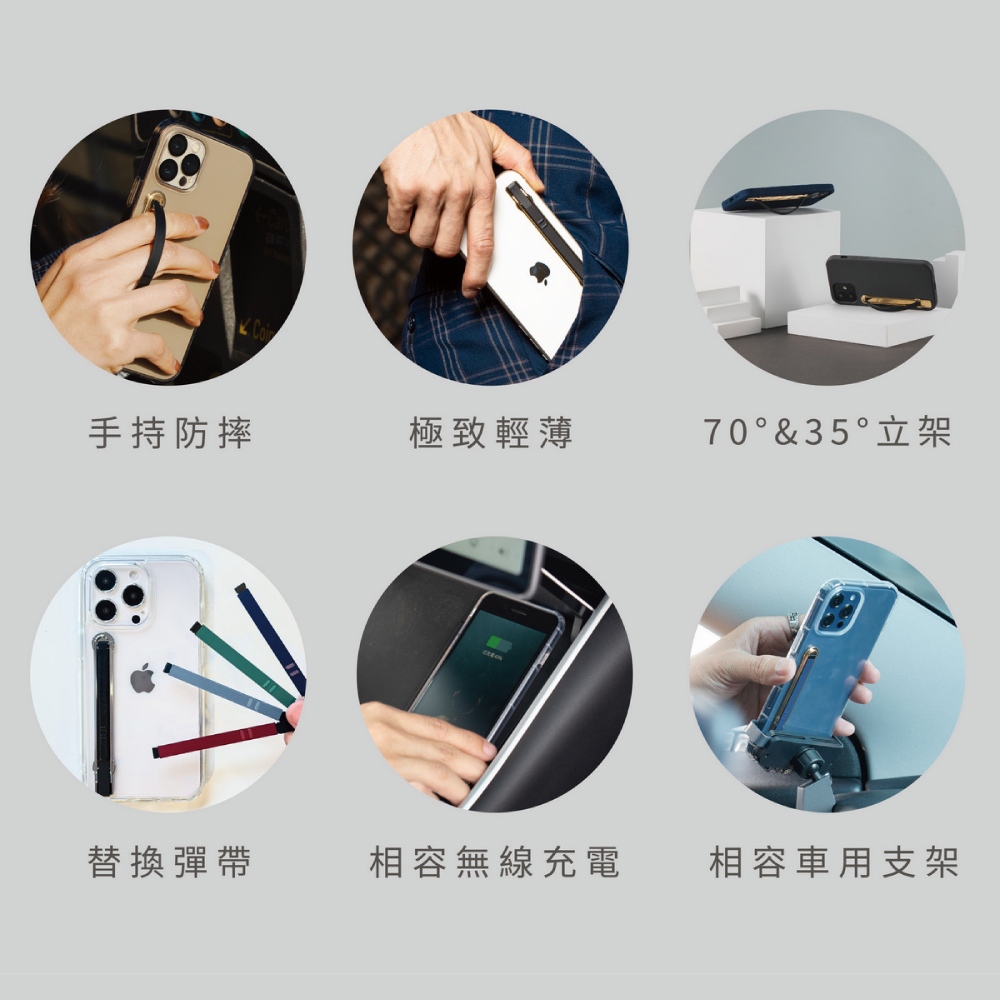 手持防摔

極致輕薄

70°&35°立架

替換彈帶

相容無線充電

相容車用支架