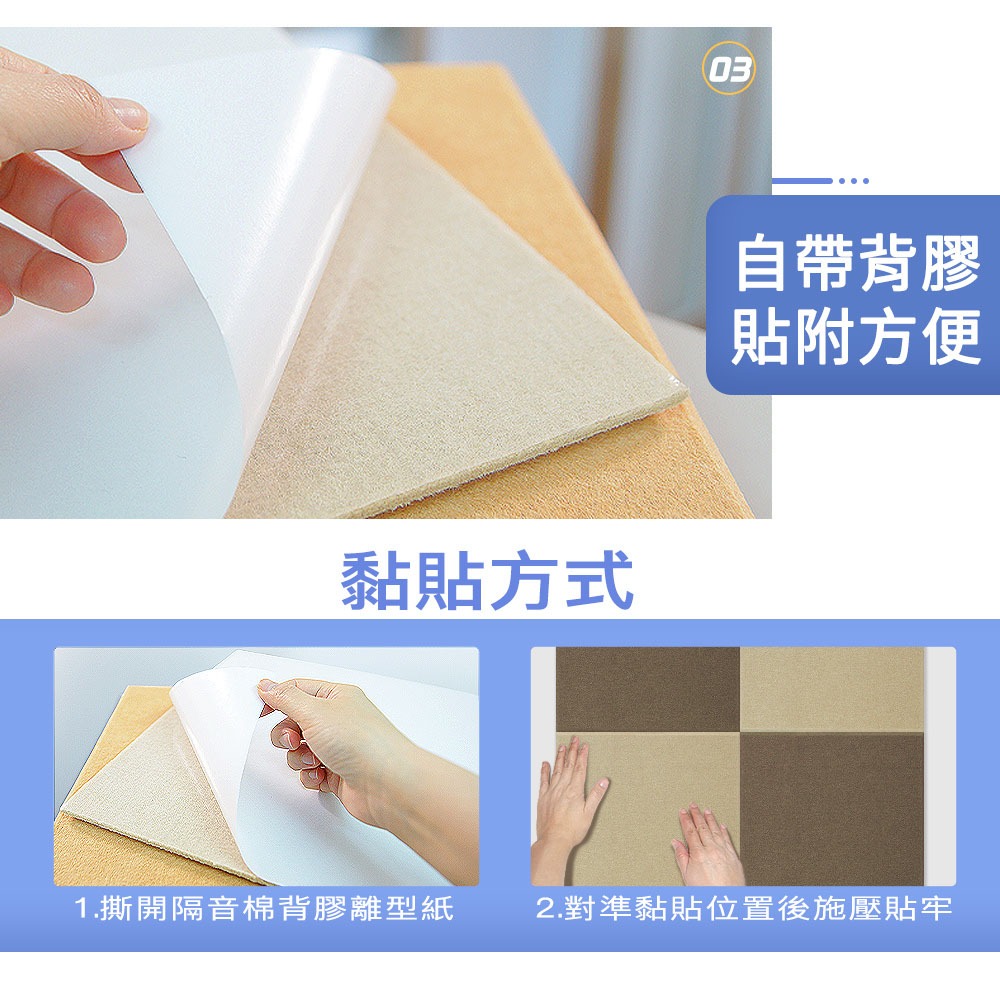 03

自帶背膠
貼附方便

黏貼方式

1.撕開隔音棉背膠離型紙

2.對準黏貼位置後施壓貼牢