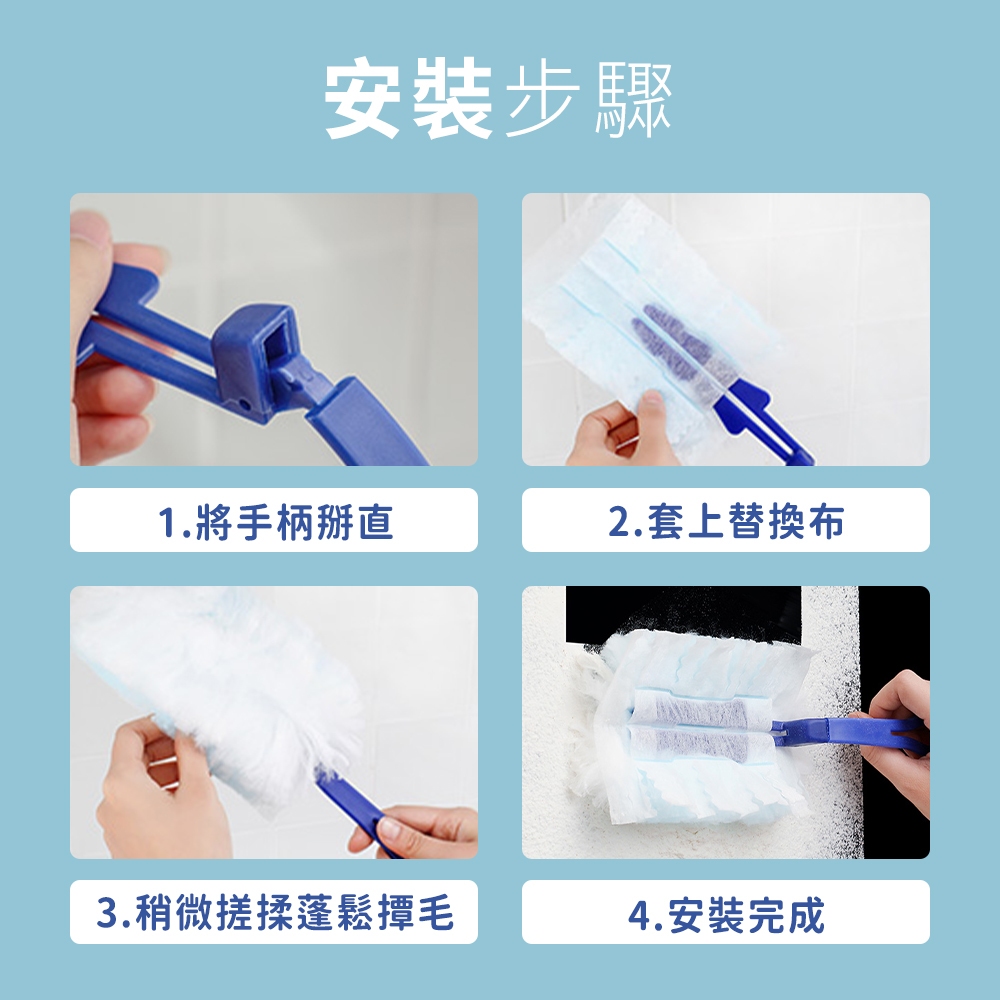 安裝步驟

1.將手柄掰直

2.套上替換布

3.稍微搓揉蓬鬆撢毛

4.安裝完成