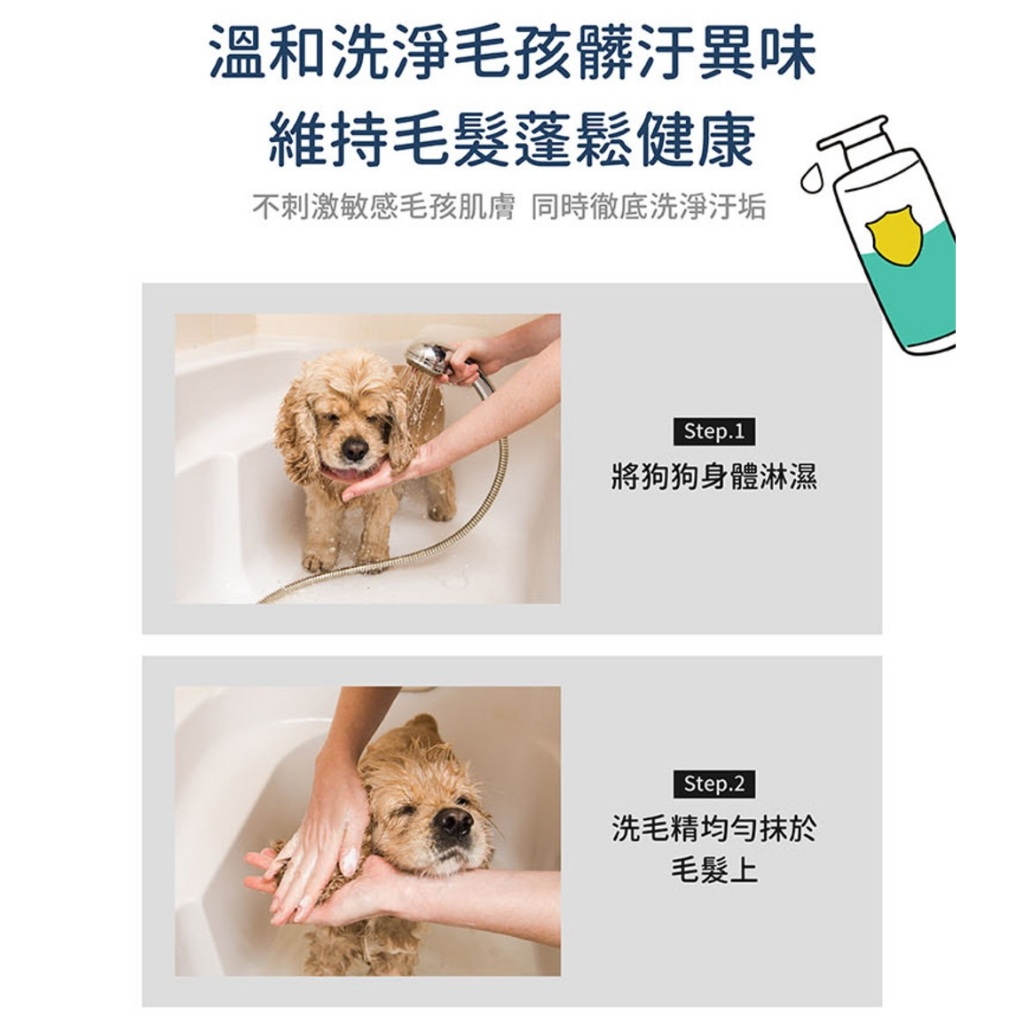 溫和洗淨毛孩髒汙異味
維持毛髮蓬鬆健康

不刺激敏感毛孩肌膚 同時徹底洗淨汙垢

Step.1
將狗狗身體淋濕

Step.2
洗毛精均勻抹於毛髮上