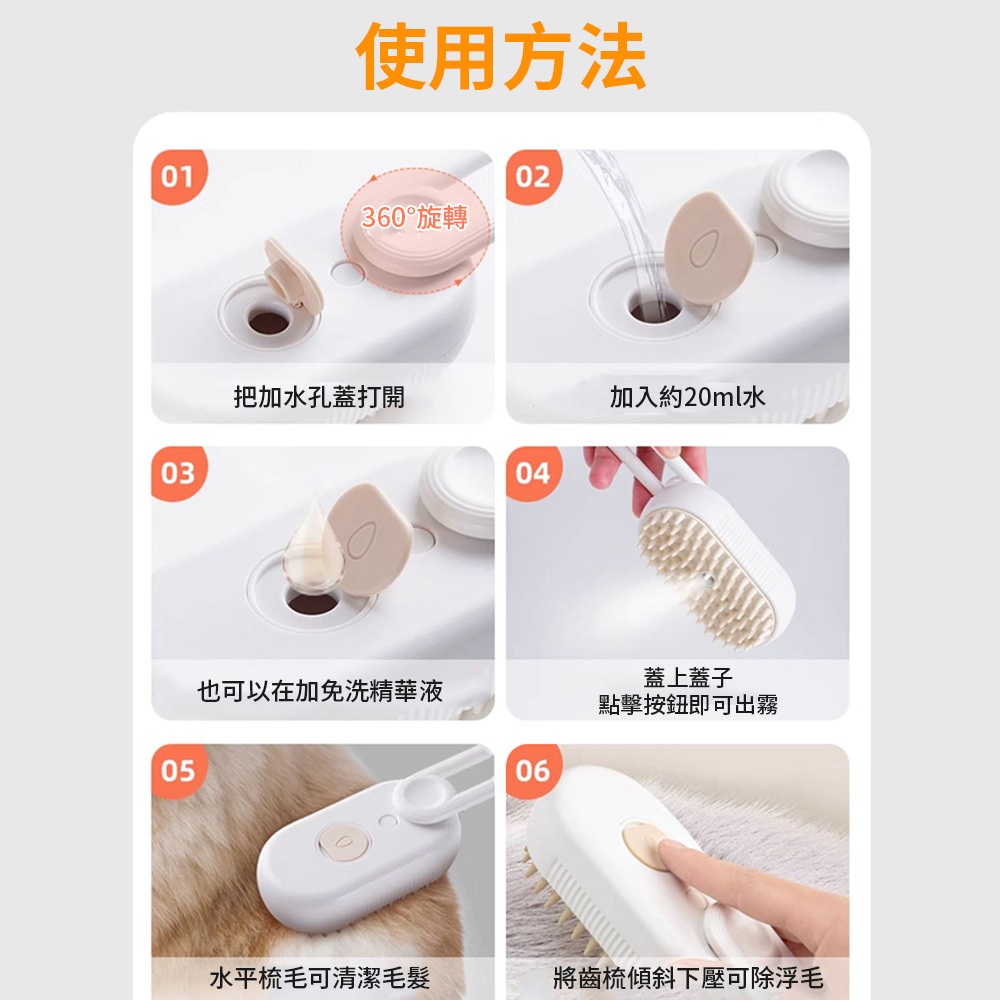 使用方法

01

360°旋轉

把加水孔蓋打開

02

加入約20ml水

03

也可以在加免洗精華液

04

蓋上蓋子
點擊按鈕即可出霧

05

水平梳毛可清潔毛髮

06

將齒梳傾斜下壓可除浮毛