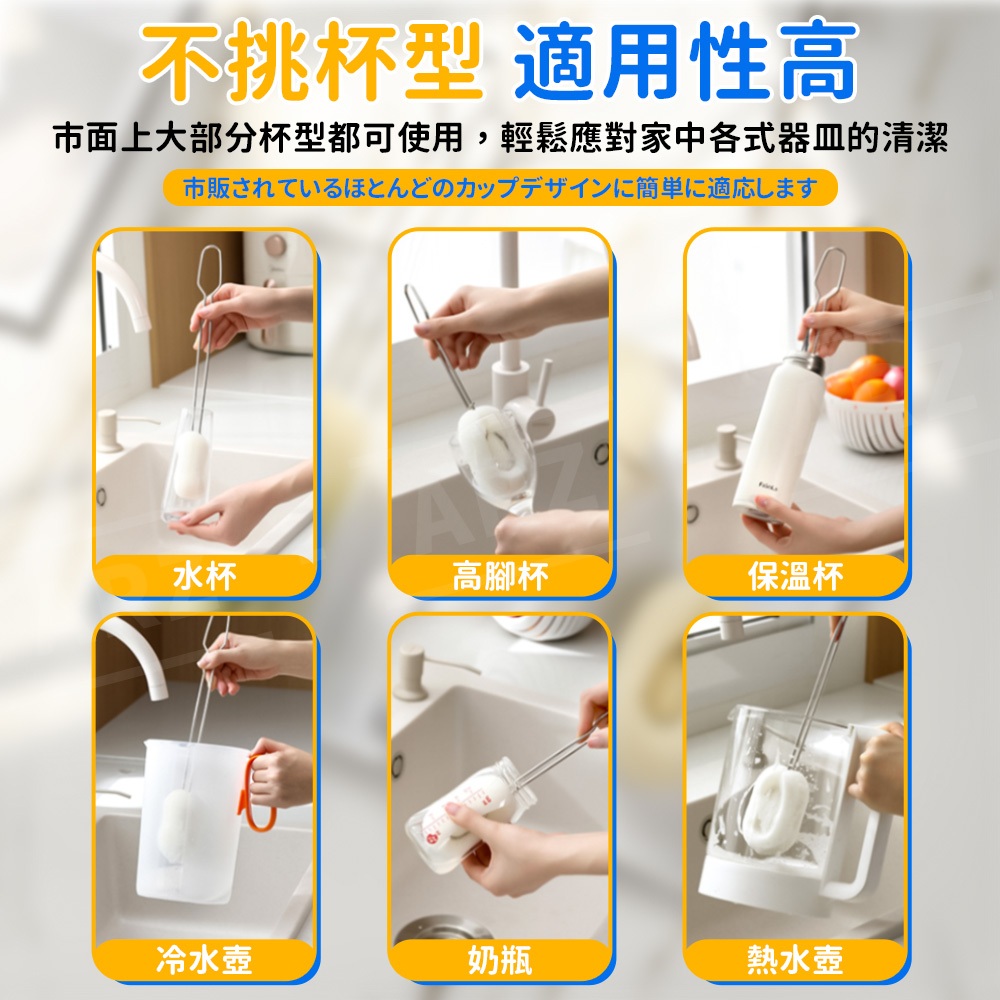 不挑杯型 適用性高

市面上大部分杯型都可使用，輕鬆應對家中各式器皿的清潔

市販されているほとんどのカップデザインに簡単に適応します

水杯

高腳杯

保溫杯

冷水壺

奶瓶

熱水壺