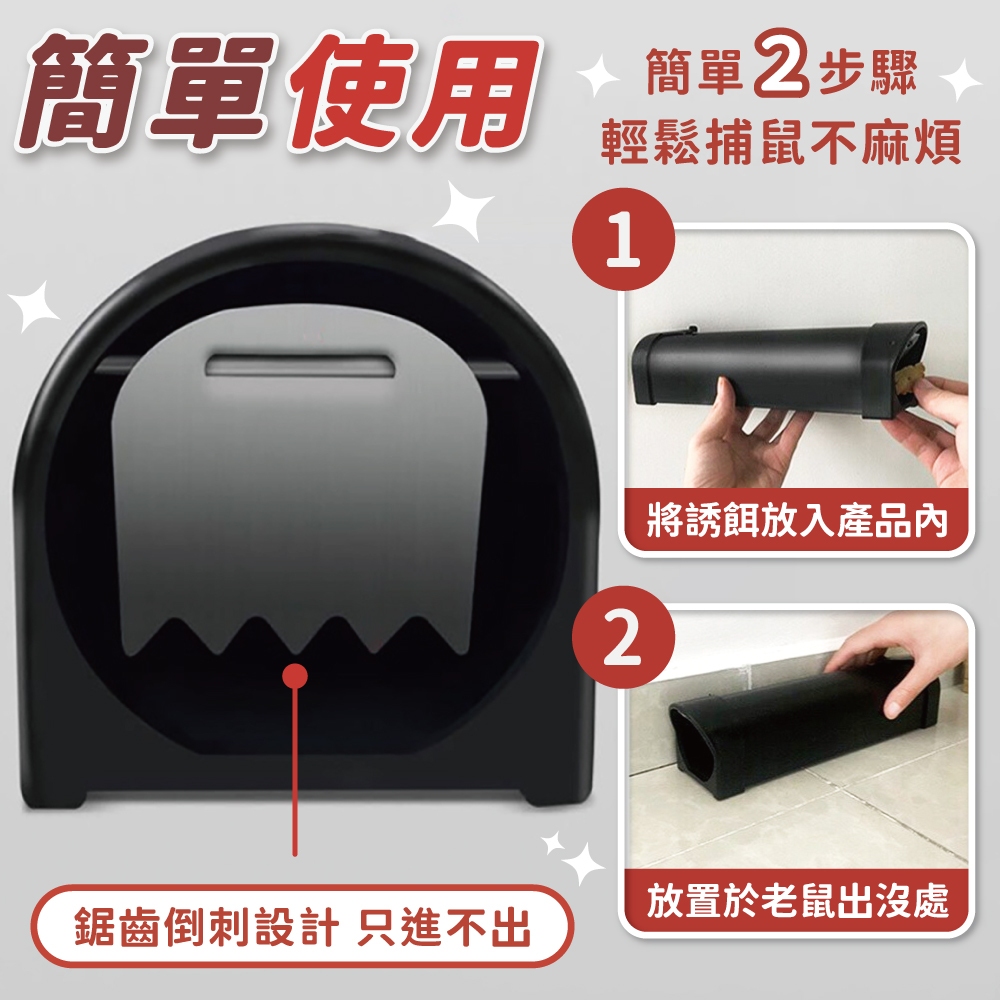 簡單使用

簡單2步驟
輕鬆捕鼠不麻煩

1
將誘餌放入產品內

2
放置於老鼠出沒處

鋸齒倒刺設計 只進不出