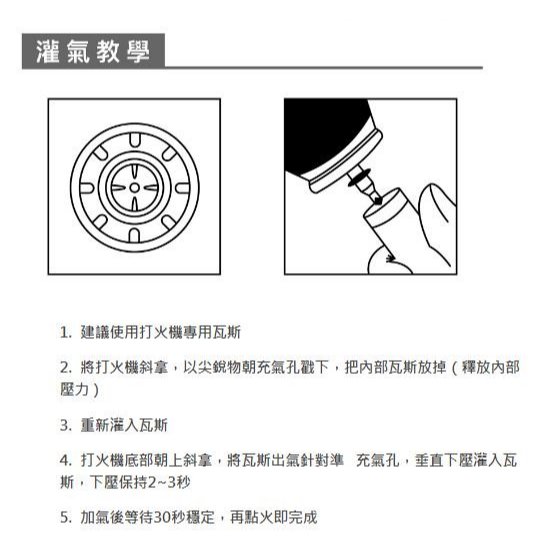 灌氣教學

1. 建議使用打火機專用瓦斯

2. 將打火機斜拿，以尖銳物朝充氣孔戳下，把內部瓦斯放掉（釋放內部壓力）

3. 重新灌入瓦斯

4. 打火機底部朝上斜拿，將瓦斯出氣針對準 充氣孔，垂直下壓灌入瓦斯，下壓保持2~3秒

5. 加氣後等待30秒穩定，再點火即完成