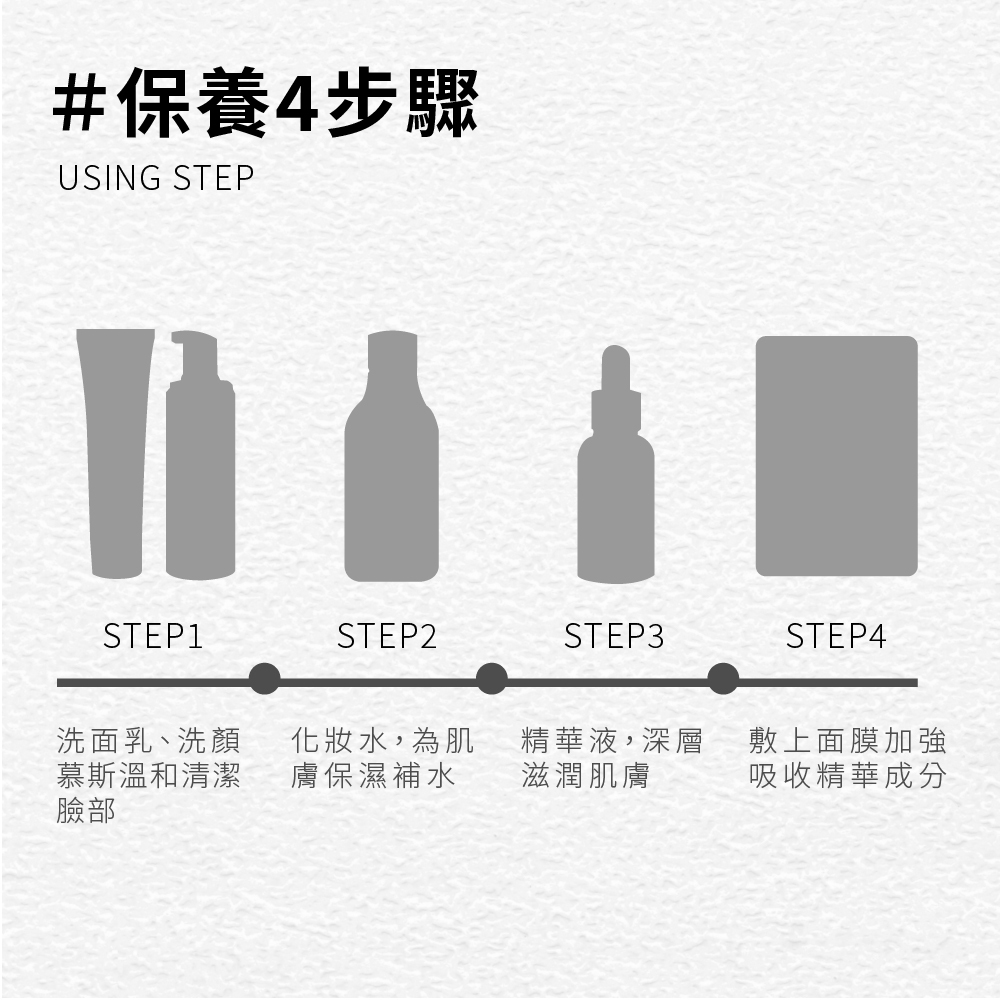 #保養4步驟
USING STEP

STEP1

洗面乳、洗顏慕斯溫和清潔臉部

STEP2

化妝水，為肌膚保濕補水

STEP3

精華液，深層滋潤肌膚

STEP4

敷上面膜加強吸收精華成分