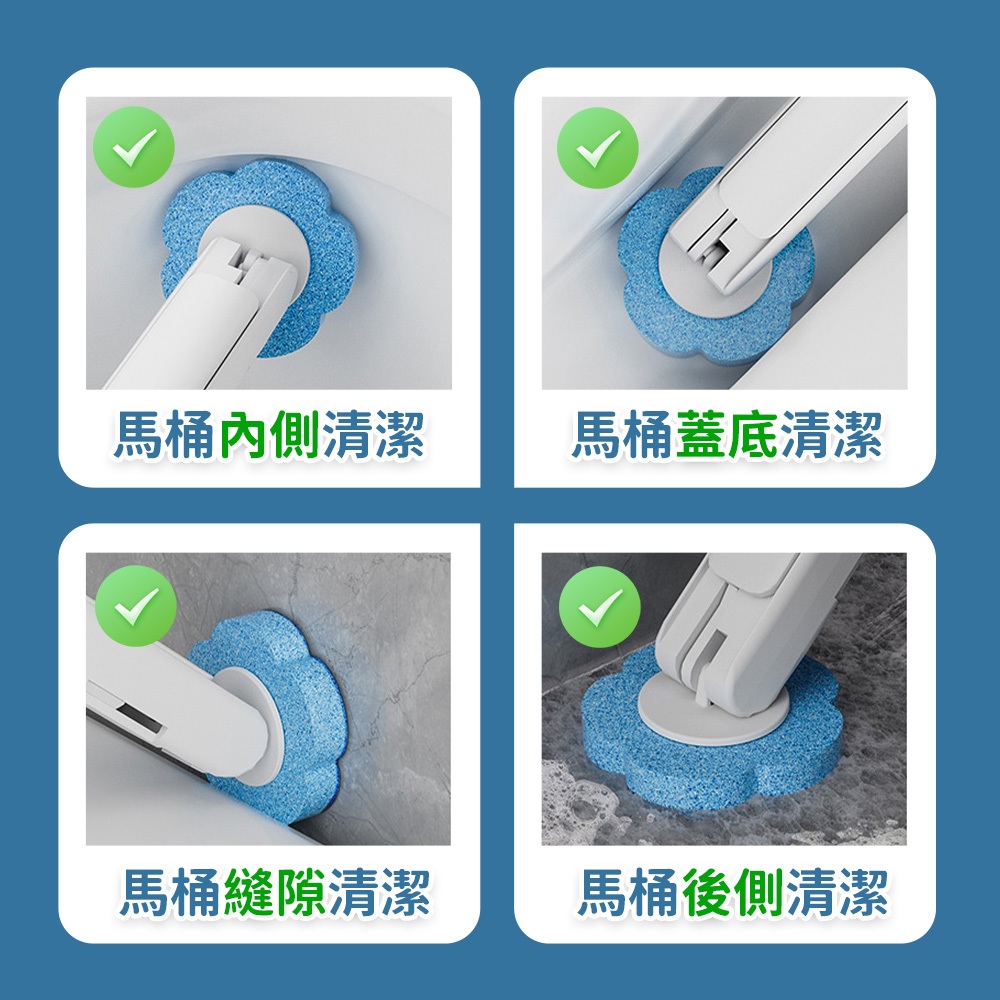 馬桶內側清潔

馬桶蓋底清潔

馬桶縫隙清潔

馬桶後側清潔