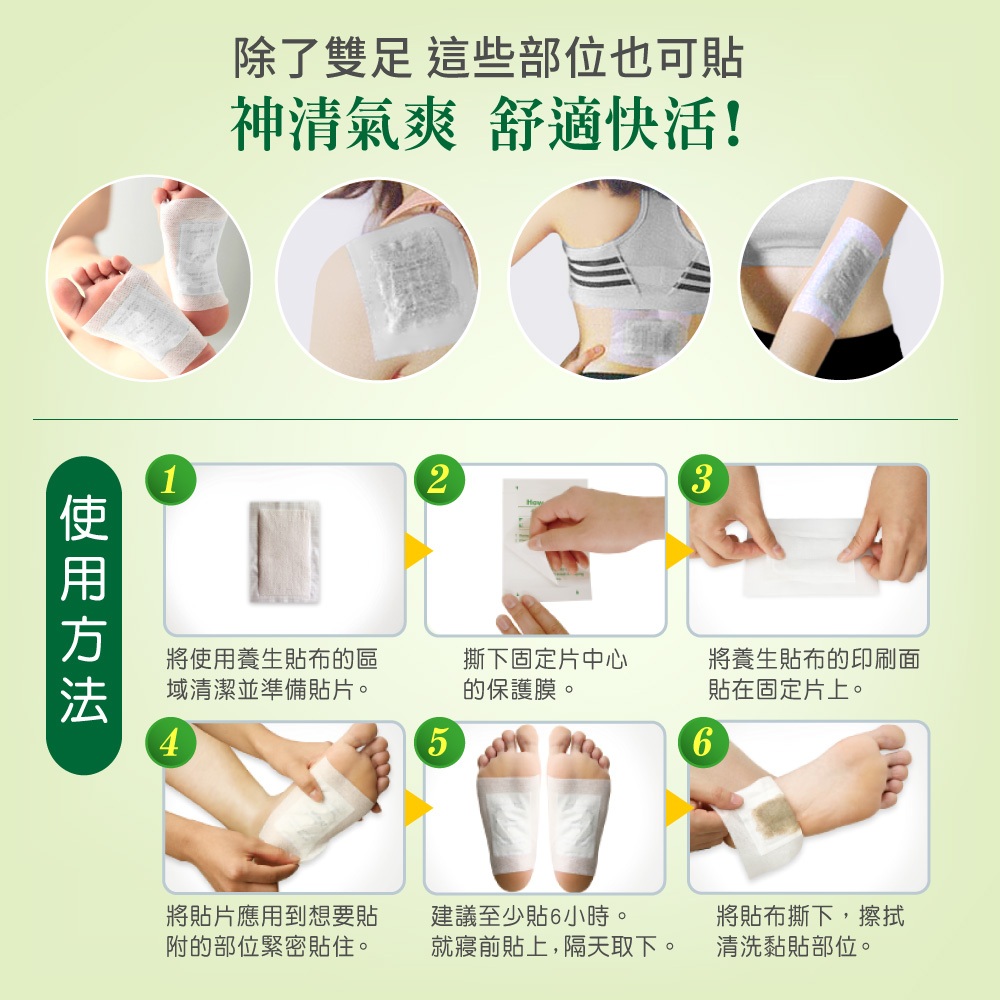 除了雙足 這些部位也可貼
神清氣爽 舒適快活!

使用方法

1
將使用養生貼布的區域清潔並準備貼片。

2
撕下固定片中心的保護膜。

3
將養生貼布的印刷面貼在固定片上。

4
將貼片應用到想要貼附的部位緊密貼住。

5
建議至少貼6小時。
就寢前貼上,隔天取下。

6
將貼布撕下,擦拭清洗黏貼部位。