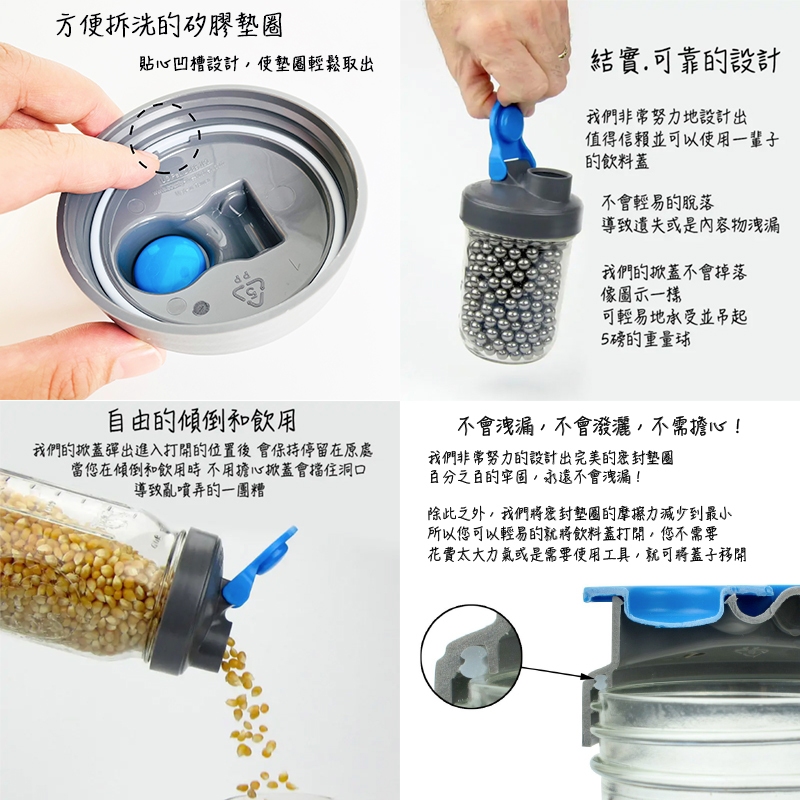 方便拆洗的矽膠墊圈

貼心凹槽設計，使墊圈輕鬆取出

結實.可靠的設計

我們非常努力地設計出值得信賴並可以使用一輩子的飲料蓋

不會輕易的脫落導致遺失或是內容物洩漏

我們的掀蓋不會掉落像圖示一樣可輕易地承受並吊起5磅的重量球

自由的傾倒和飲用

我們的掀蓋彈出進入打開的位置後 會保持停留在原處當您在傾倒和飲用時 不用擔心掀蓋會擋住洞口導致亂噴弄的一團糟

不會洩漏，不會潑灑，不需擔心！

我們非常努力的設計出完美的密封墊圈百分之百的牢固，永遠不會洩漏！

除此之外，我們將密封墊圈的摩擦力減少到最小所以您可以輕易的就將飲料蓋打開，您不需要花費太大力氣或是需要使用工具，就可將蓋子移開