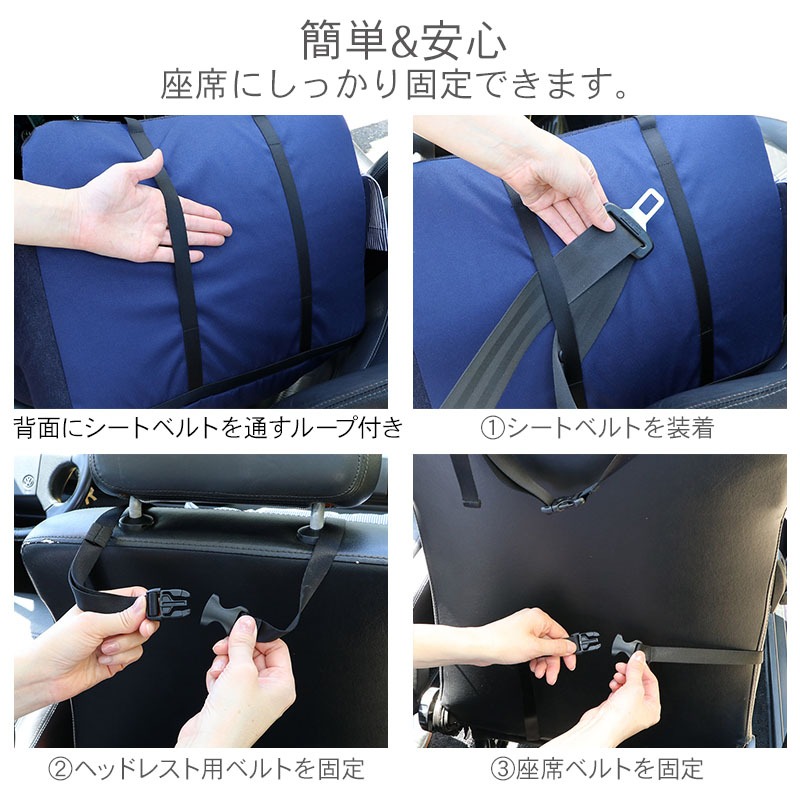 簡単&安心
座席にしっかり固定できます。

背面にシートベルトを通すループ付き

①シートベルトを装着

②ヘッドレスト用ベルトを固定

③座席ベルトを固定