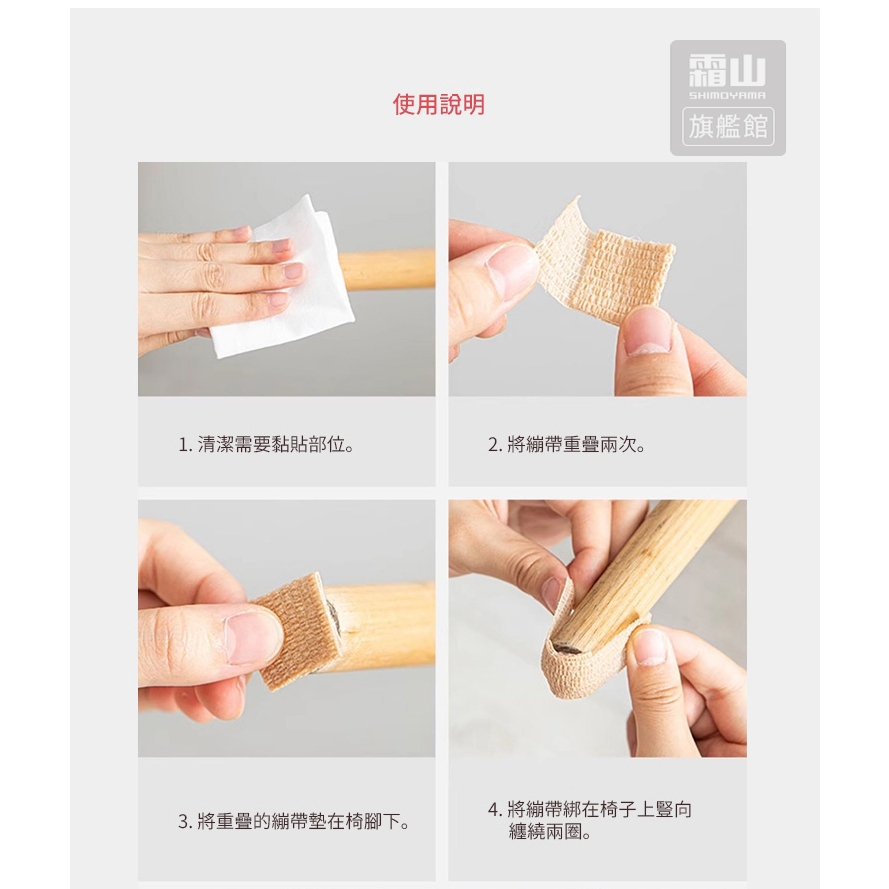 霜山
SHIMOYAMA
旗艦館

使用說明

1. 清潔需要黏貼部位。

2. 將繃帶重疊兩次。

3. 將重疊的繃帶墊在椅腳下。

4. 將繃帶綁在椅子上豎向纏繞兩圈。