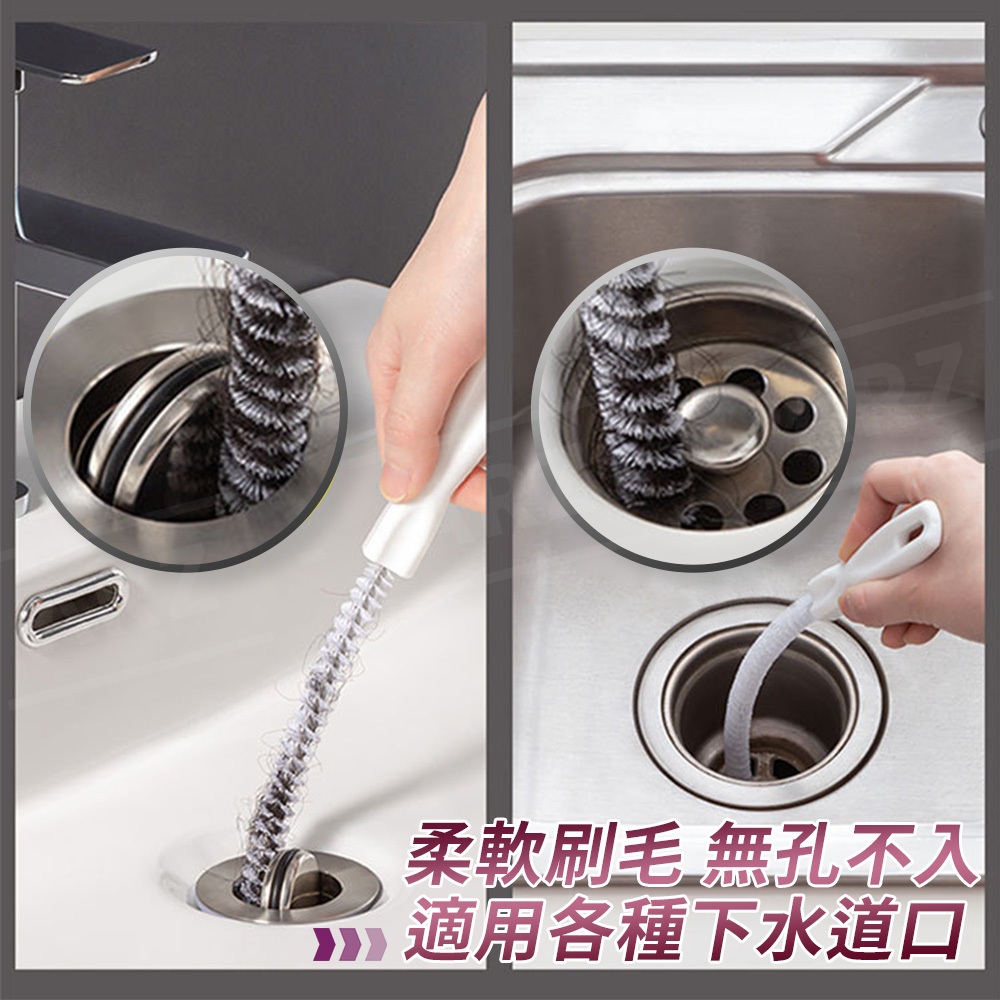 柔軟刷毛 無孔不入
適用各種下水道口