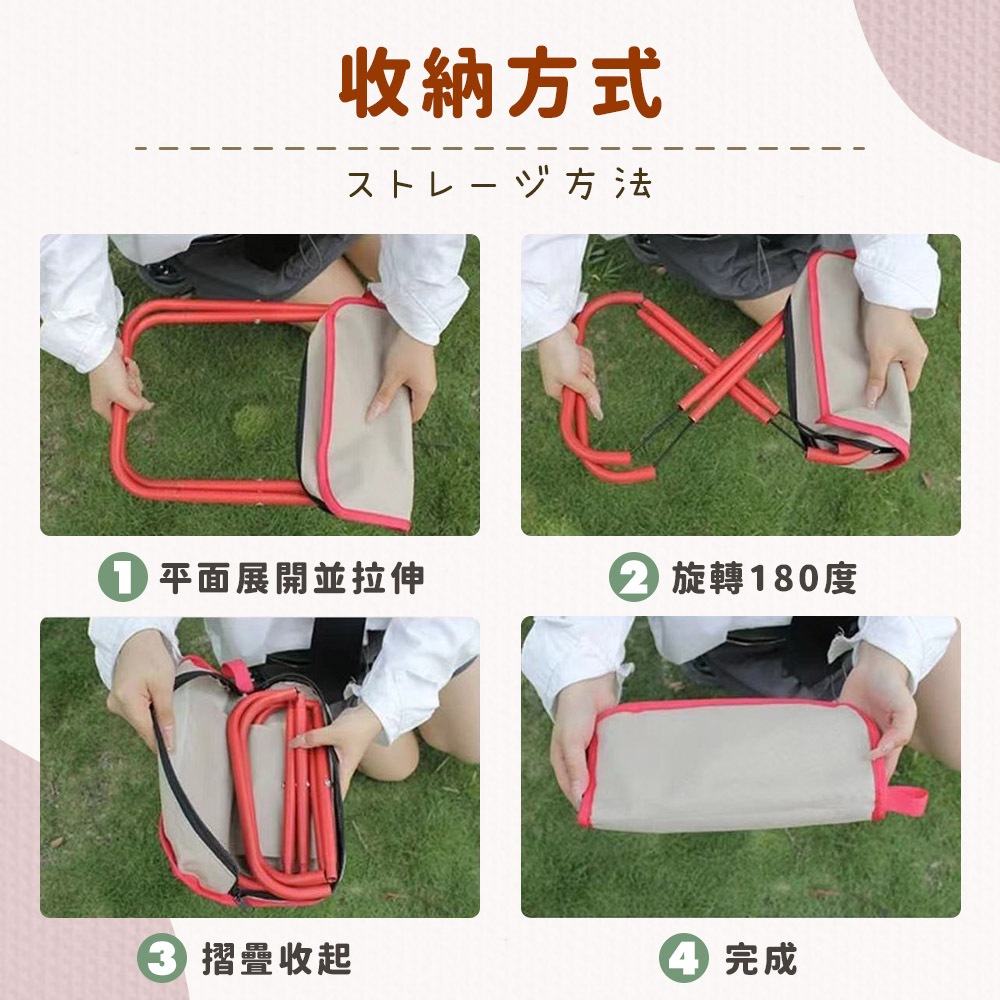 收納方式

ストレージ方法

1 平面展開並拉伸

2 旋轉180度

3 摺疊收起

4 完成