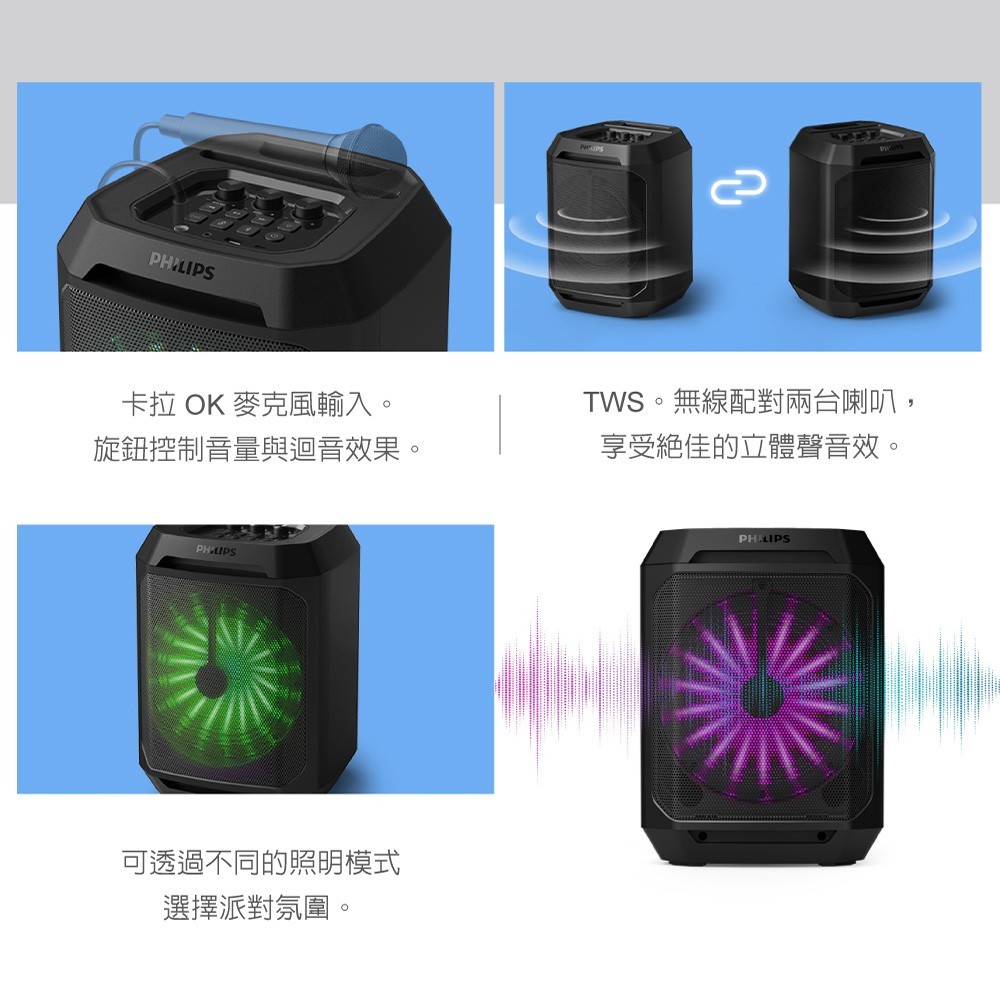 PHILIPS

PHILIPS

PHILIPS

卡拉 OK 麥克風輸入。
旋鈕控制音量與迴音效果。

TWS。無線配對兩台喇叭，
享受絕佳的立體聲音效。

PHILIPS

PHILIPS

可透過不同的照明模式
選擇派對氛圍。