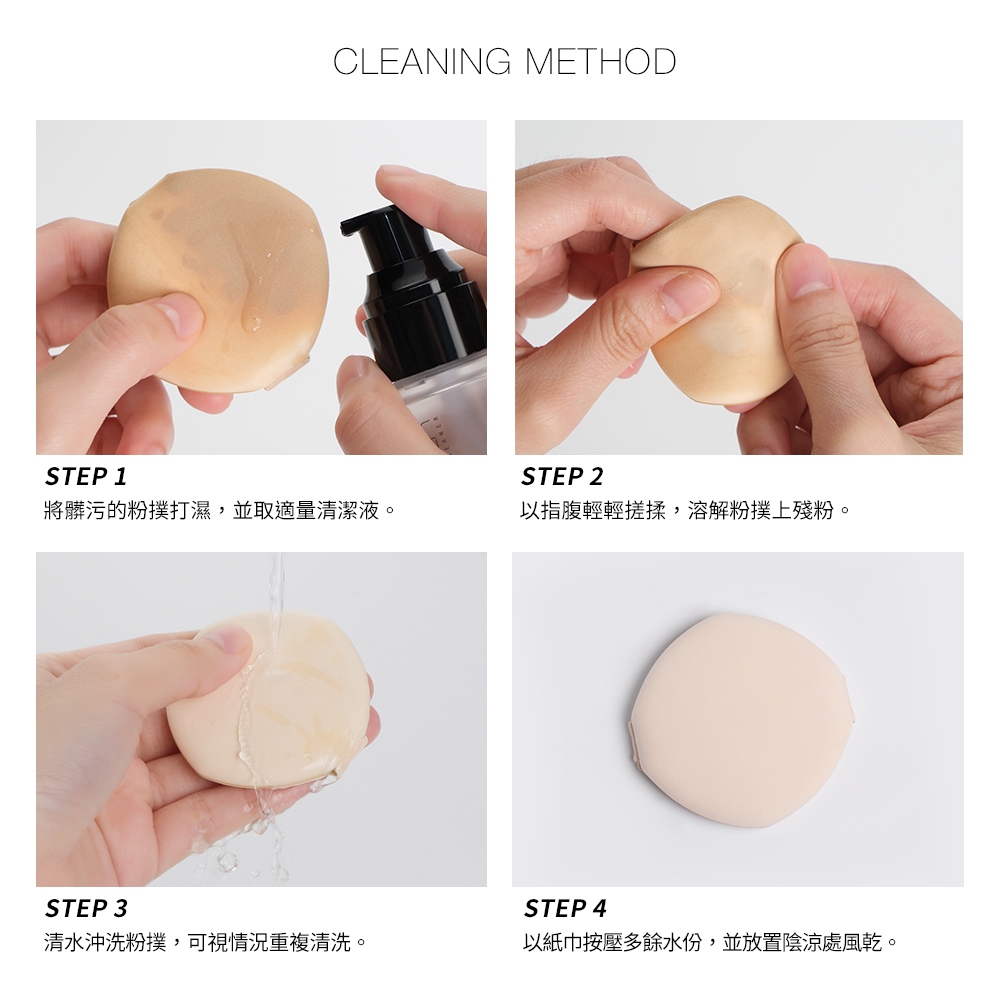 CLEANING METHOD

STEP 1
將髒污的粉撲打濕，並取適量清潔液。

STEP 2
以指腹輕輕搓揉，溶解粉撲上殘粉。

STEP 3
清水沖洗粉撲，可視情況重複清洗。

STEP 4
以紙巾按壓多餘水份，並放置陰涼處風乾。