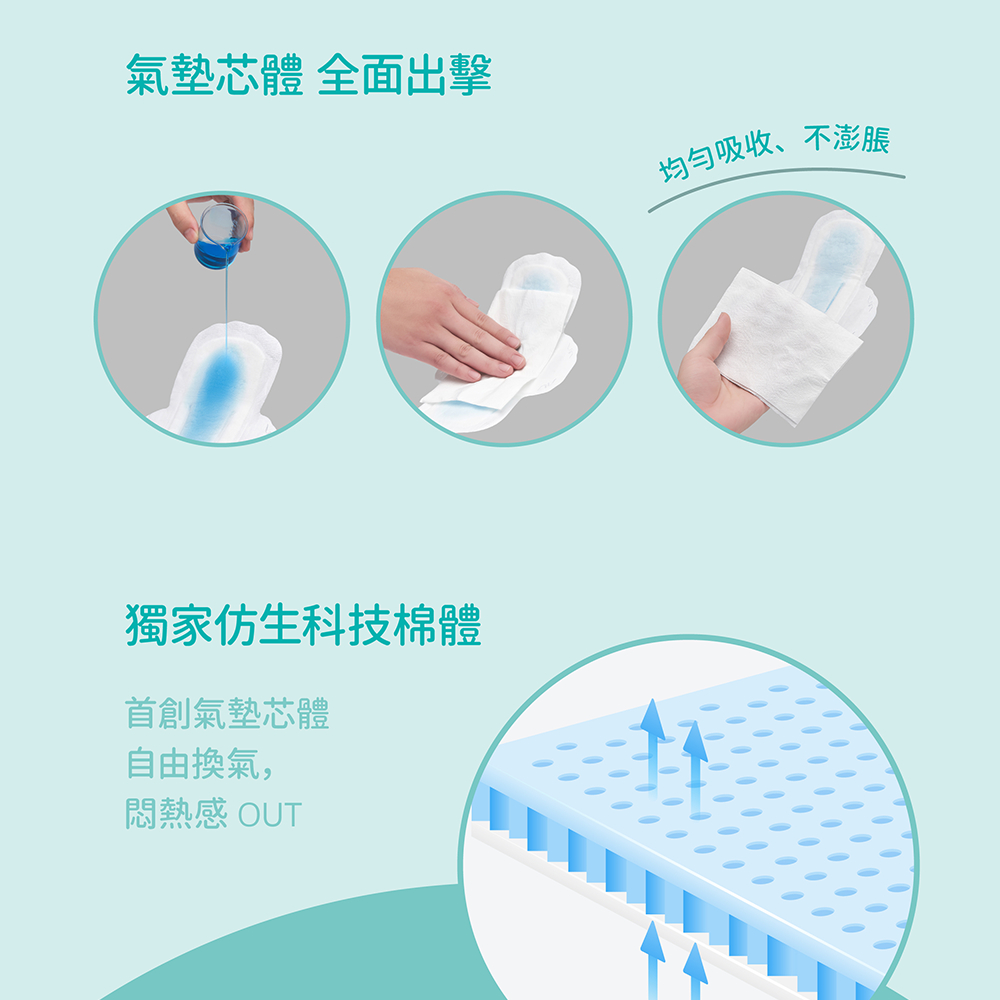 氣墊芯體 全面出擊

均勻吸收、不澎脹

獨家仿生科技棉體

首創氣墊芯體
自由換氣，
悶熱感 OUT