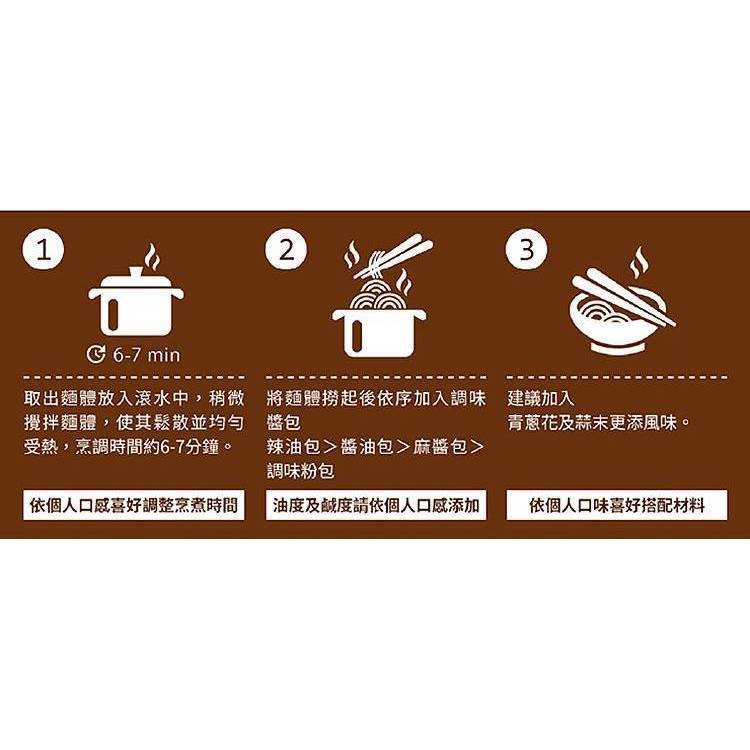 1

6-7 min

取出麵體放入滾水中，稍微攪拌麵體，使其鬆散並均勻受熱，烹調時間約6-7分鐘。

依個人口感喜好調整烹煮時間

2

將麵體撈起後依序加入調味醬包

辣油包＞醬油包＞麻醬包＞調味粉包

油度及鹹度請依個人口感添加

3

建議加入
青蔥花及蒜末更添風味。

依個人口味喜好搭配材料