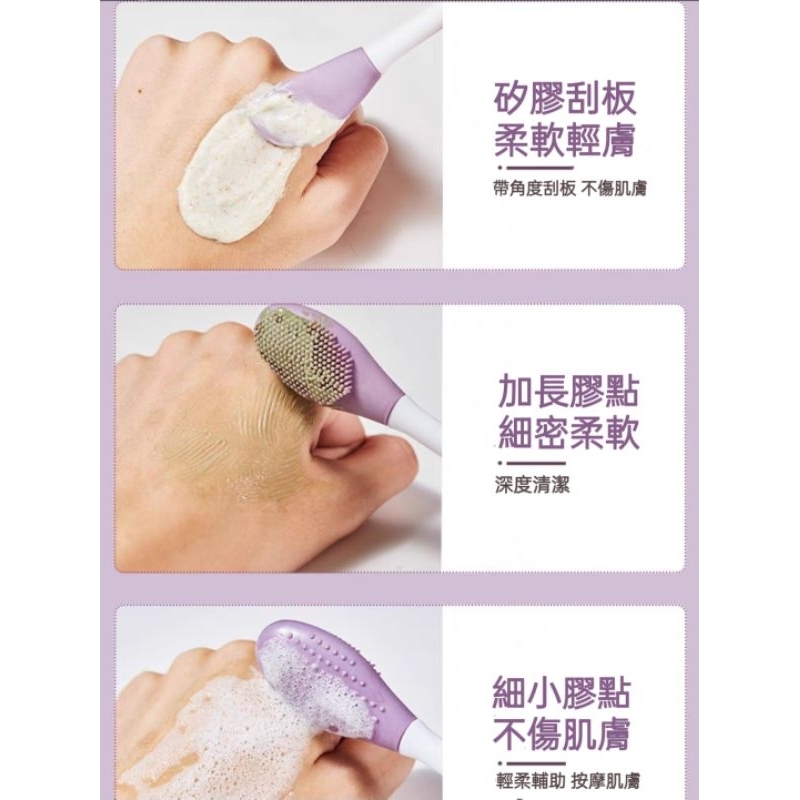 矽膠刮板
柔軟輕膚

帶角度刮板 不傷肌膚

加長膠點
細密柔軟

深度清潔

細小膠點
不傷肌膚

輕柔輔助 按摩肌膚