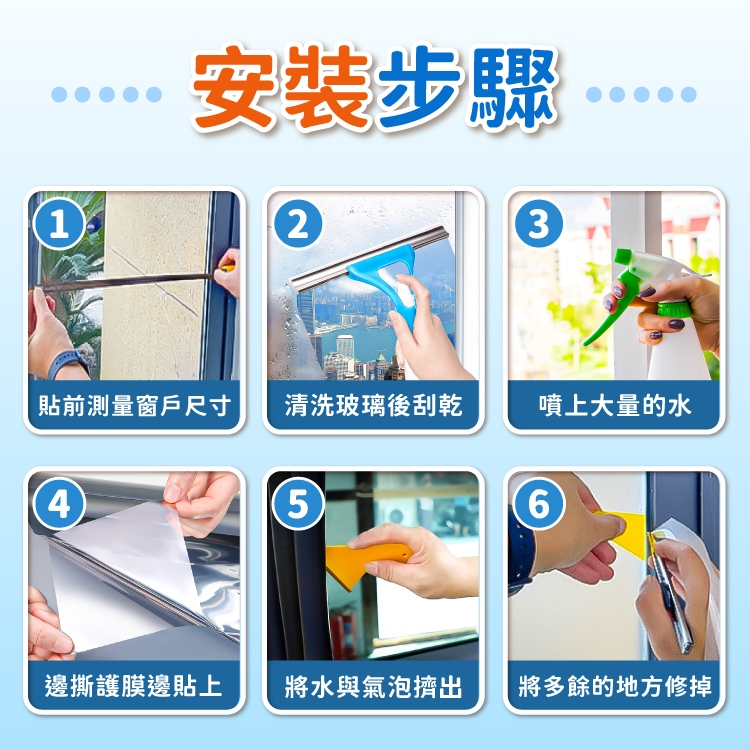 安裝步驟

1
貼前測量窗戶尺寸

2
清洗玻璃後刮乾

3
噴上大量的水

4
邊撕護膜邊貼上

5
將水與氣泡擠出

6
將多餘的地方修掉