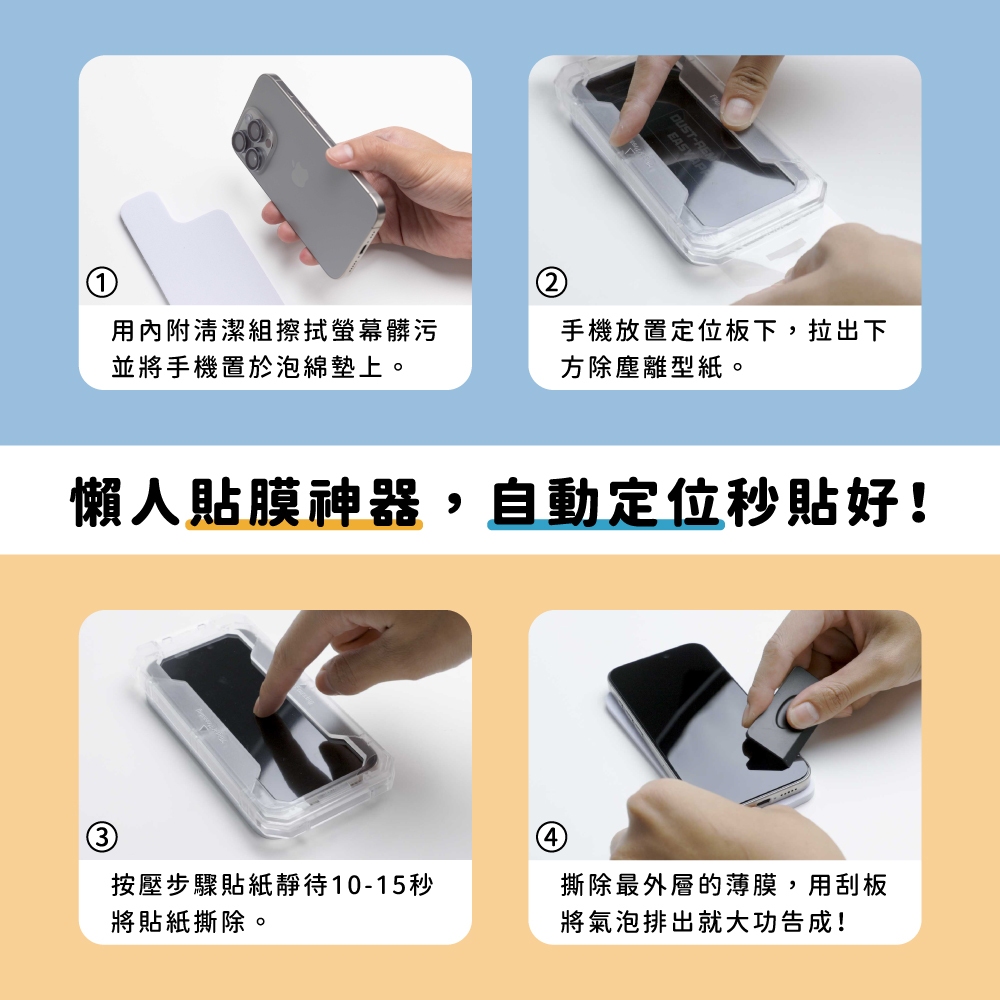 ①
用內附清潔組擦拭螢幕髒污並將手機置於泡綿墊上。

②
手機放置定位板下，拉出下方除塵離型紙。

懶人貼膜神器，自動定位秒貼好！

③
按壓步驟貼紙靜待10-15秒將貼紙撕除。

④
撕除最外層的薄膜，用刮板將氣泡排出就大功告成！