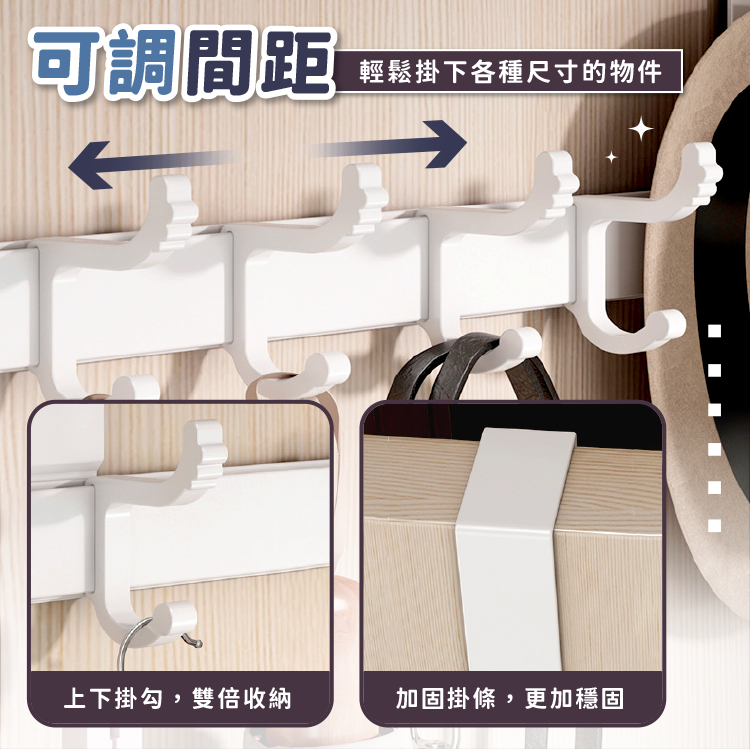 可調間距

輕鬆掛下各種尺寸的物件

上下掛勾，雙倍收納

加固掛條，更加穩固