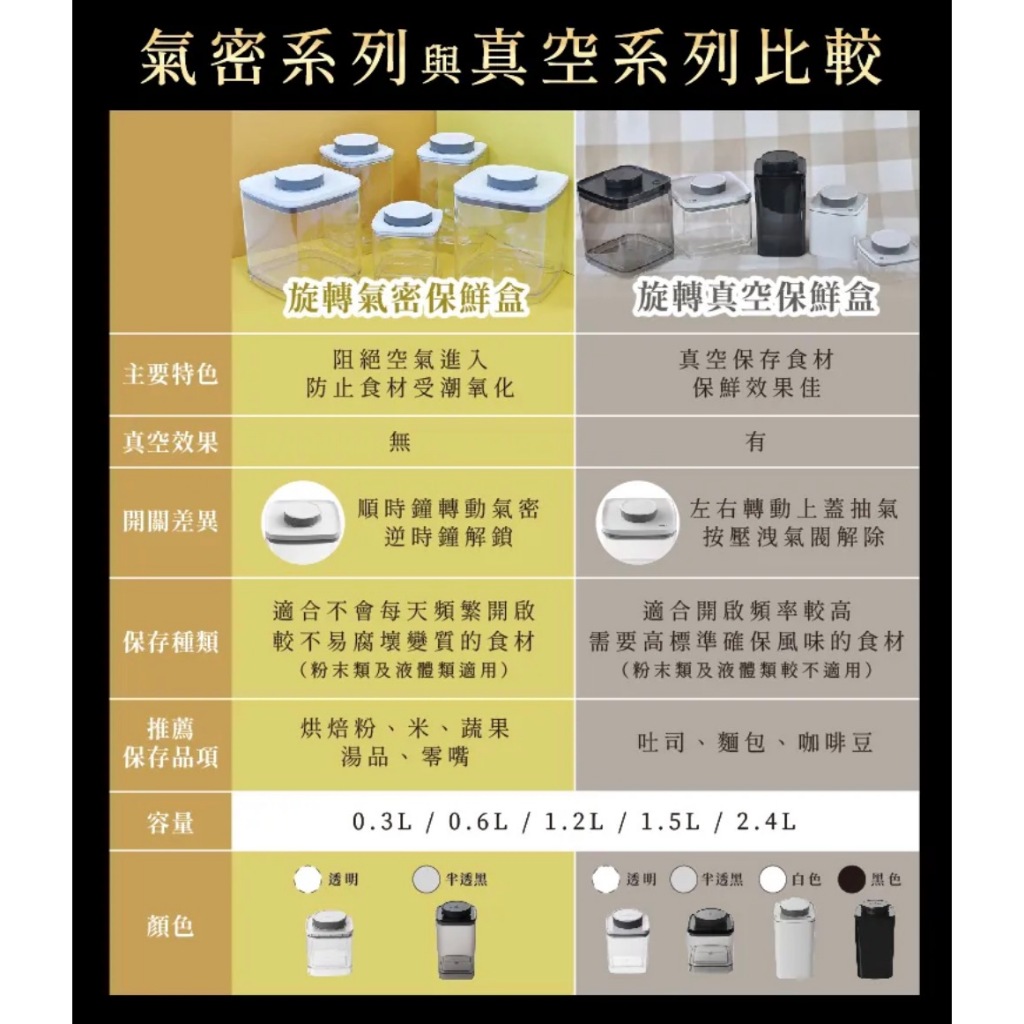 氣密系列與真空系列比較

| | 旋轉氣密保鮮盒 | 旋轉真空保鮮盒 |
|---|---|---|
| 主要特色 | 阻絕空氣進入 防止食材受潮氧化 | 真空保存食材 保鮮效果佳 |
| 真空效果 | 無 | 有 |
| 開關差異 | 順時鐘轉動氣密 逆時鐘解鎖 | 左右轉動上蓋抽氣 按壓洩氣閥解除 |
| 保存種類 | 適合不會每天頻繁開啟 較不易腐壞變質的食材 （粉末類及液體類適用） | 適合開啟頻率較高 需要高標準確保風味的食材 （粉末類及液體類較不適用） |
| 推薦保存品項 | 烘焙粉、米、蔬果 湯品、零嘴 | 吐司、麵包、咖啡豆 |
| 容量 | 0.3L / 0.6L / 1.2L / 1.5L / 2.4L | |
| 顏色 | 透明 半透黑 | 透明 半透黑 白色 黑色 |