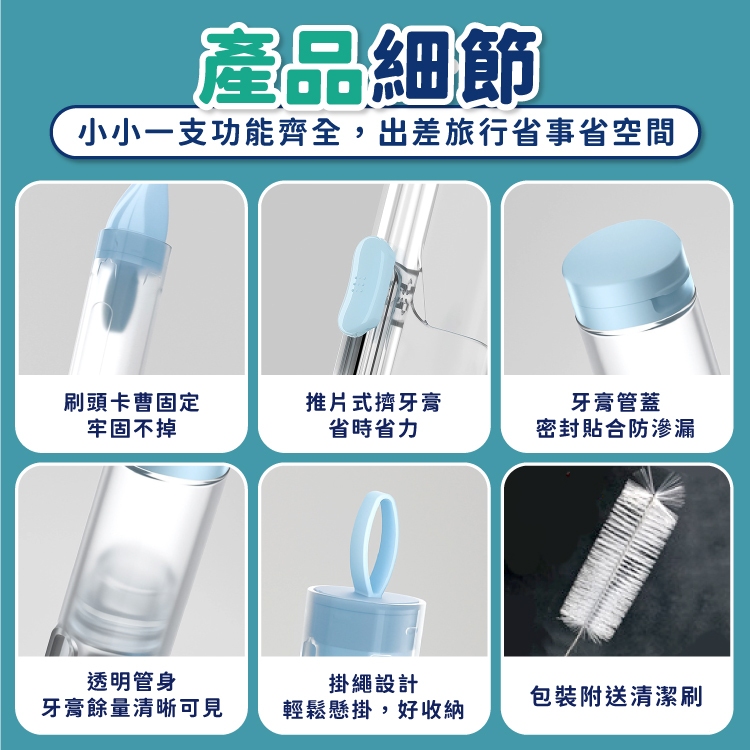 產品細節

小小一支功能齊全，出差旅行省事省空間

刷頭卡曹固定
牢固不掉

推片式擠牙膏
省時省力

牙膏管蓋
密封貼合防滲漏

透明管身
牙膏餘量清晰可見

掛繩設計
輕鬆懸掛，好收納

包裝附送清潔刷