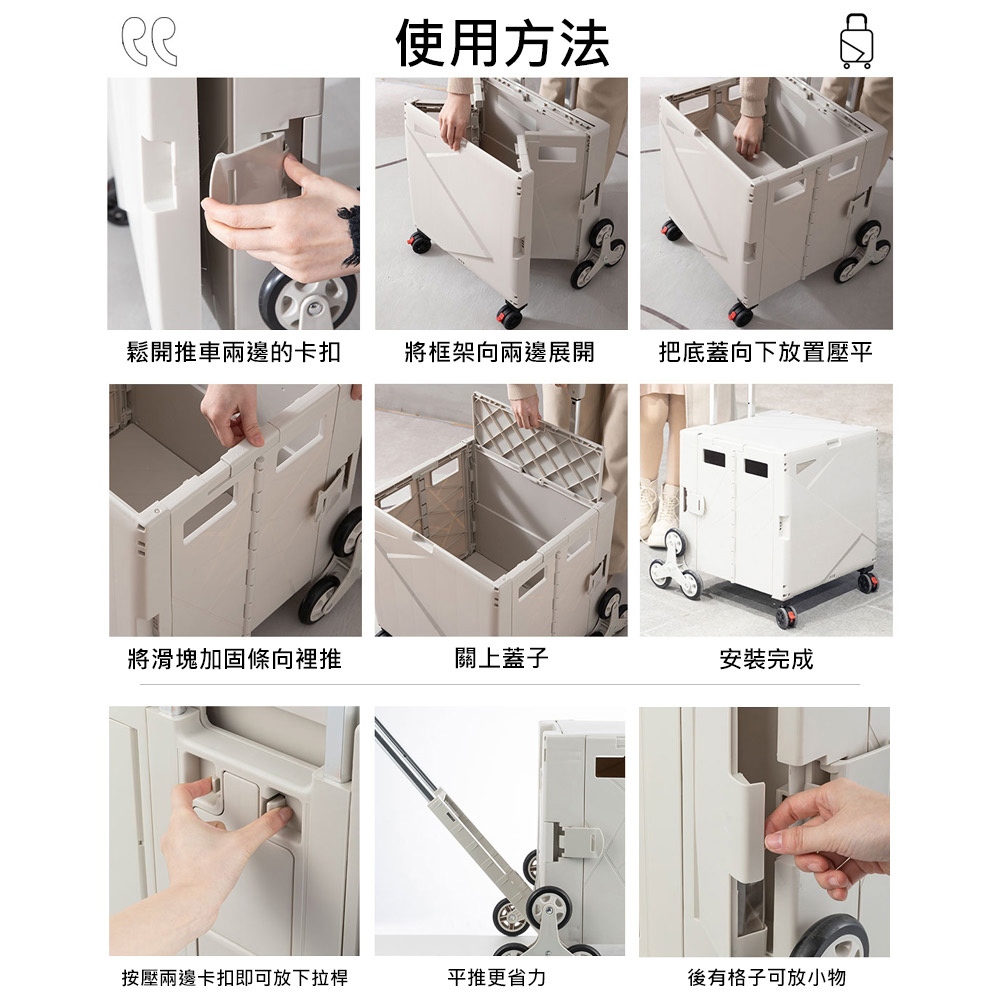 使用方法

鬆開推車兩邊的卡扣

將框架向兩邊展開

把底蓋向下放置壓平

將滑塊加固條向裡推

關上蓋子

安裝完成

按壓兩邊卡扣即可放下拉桿

平推更省力

後有格子可放小物