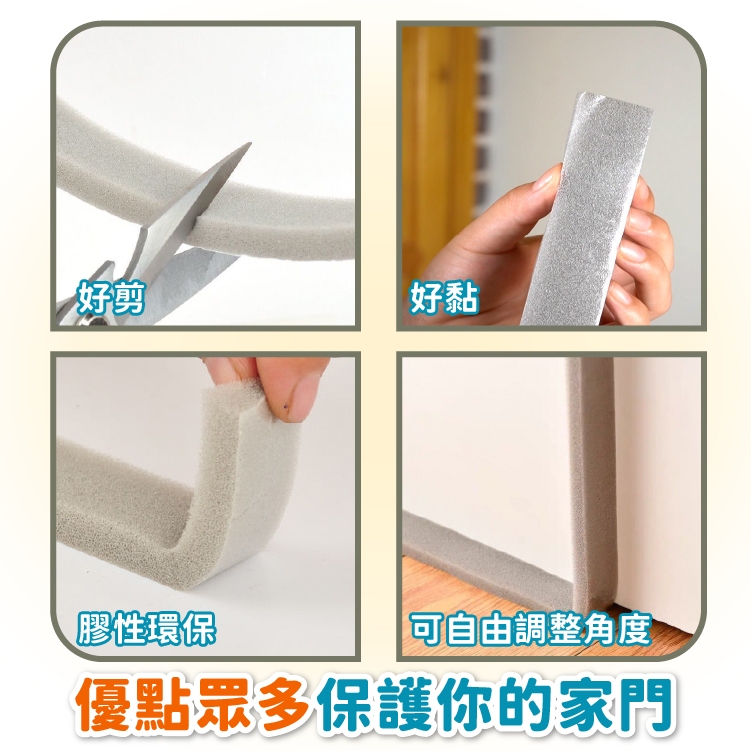 好剪

好黏

膠性環保

可自由調整角度

優點眾多保護你的家門