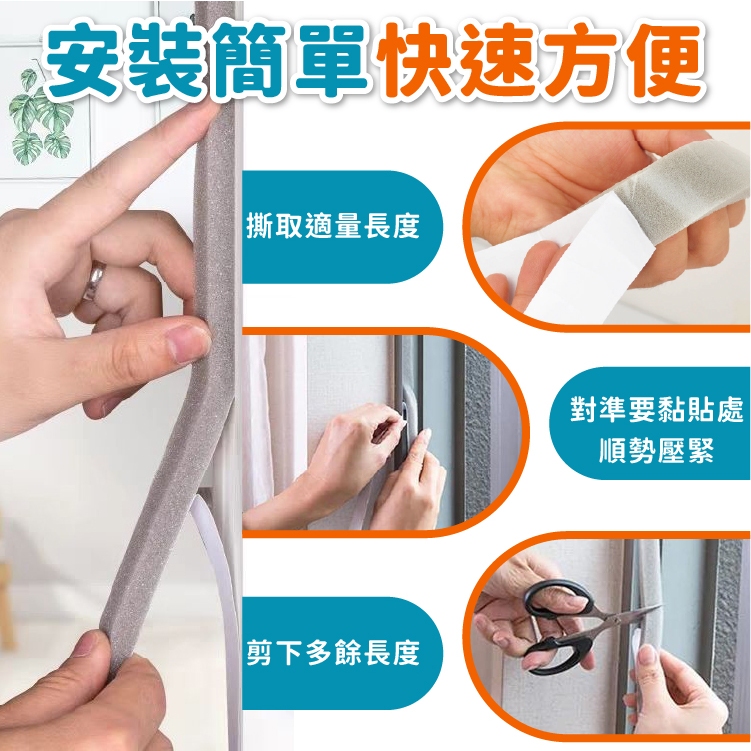 安裝簡單快速方便

撕取適量長度

對準要黏貼處
順勢壓緊

剪下多餘長度