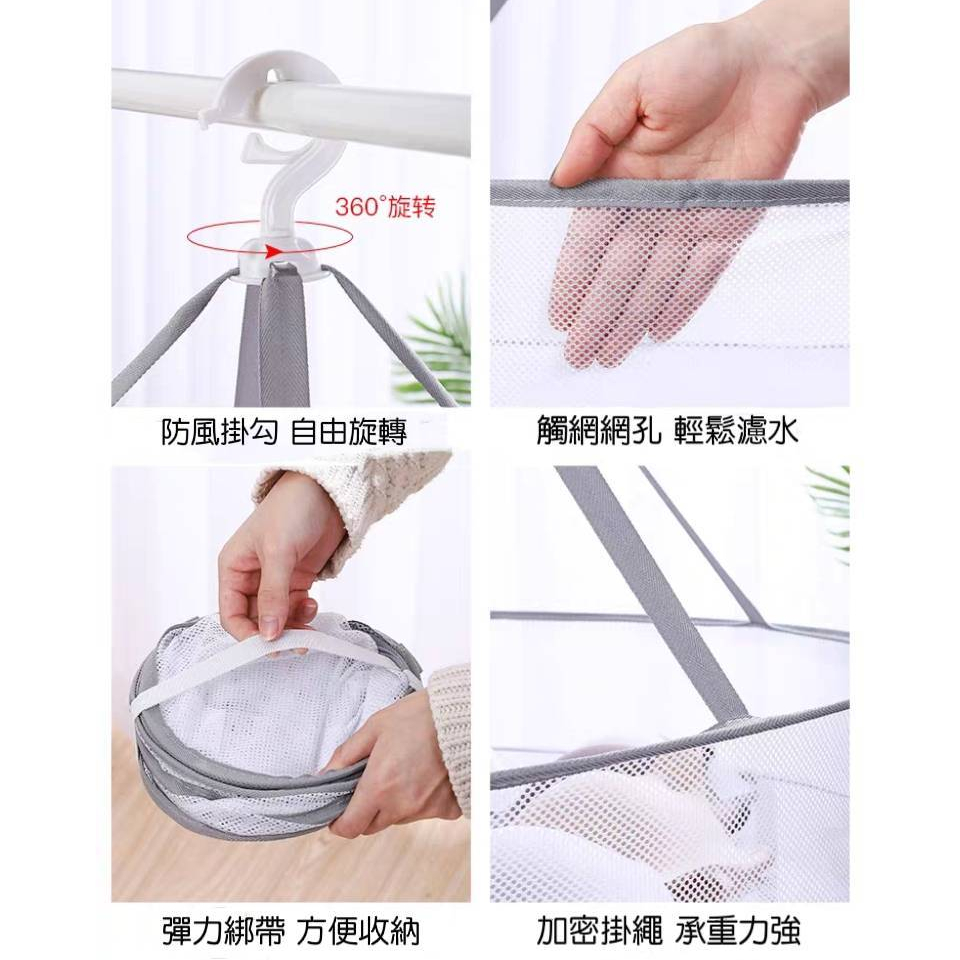 360°旋转

防風掛勾 自由旋轉

觸網網孔 輕鬆濾水

彈力綁帶 方便收納

加密掛繩 承重力強