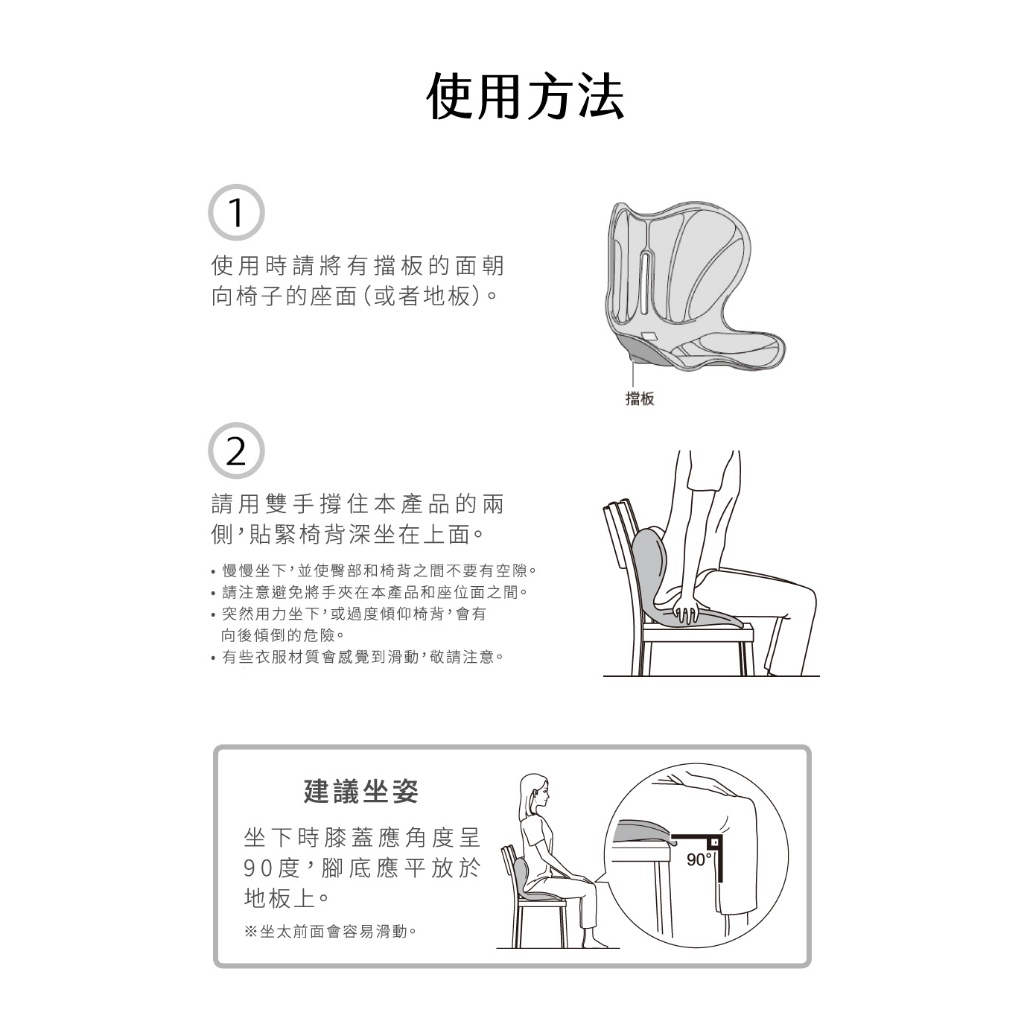 使用方法

1

使用時請將有擋板的面朝向椅子的座面(或者地板)。

擋板

2

請用雙手撐住本產品的兩側,貼緊椅背深坐在上面。

• 慢慢坐下,並使臀部和椅背之間不要有空隙。
• 請注意避免將手夾在本產品和座位面之間。
• 突然用力坐下,或過度傾仰椅背,會有向後傾倒的危險。
• 有些衣服材質會感覺到滑動,敬請注意。

建議坐姿

坐下時膝蓋應角度呈90度,腳底應平放於地板上。

※坐太前面會容易滑動。

90°