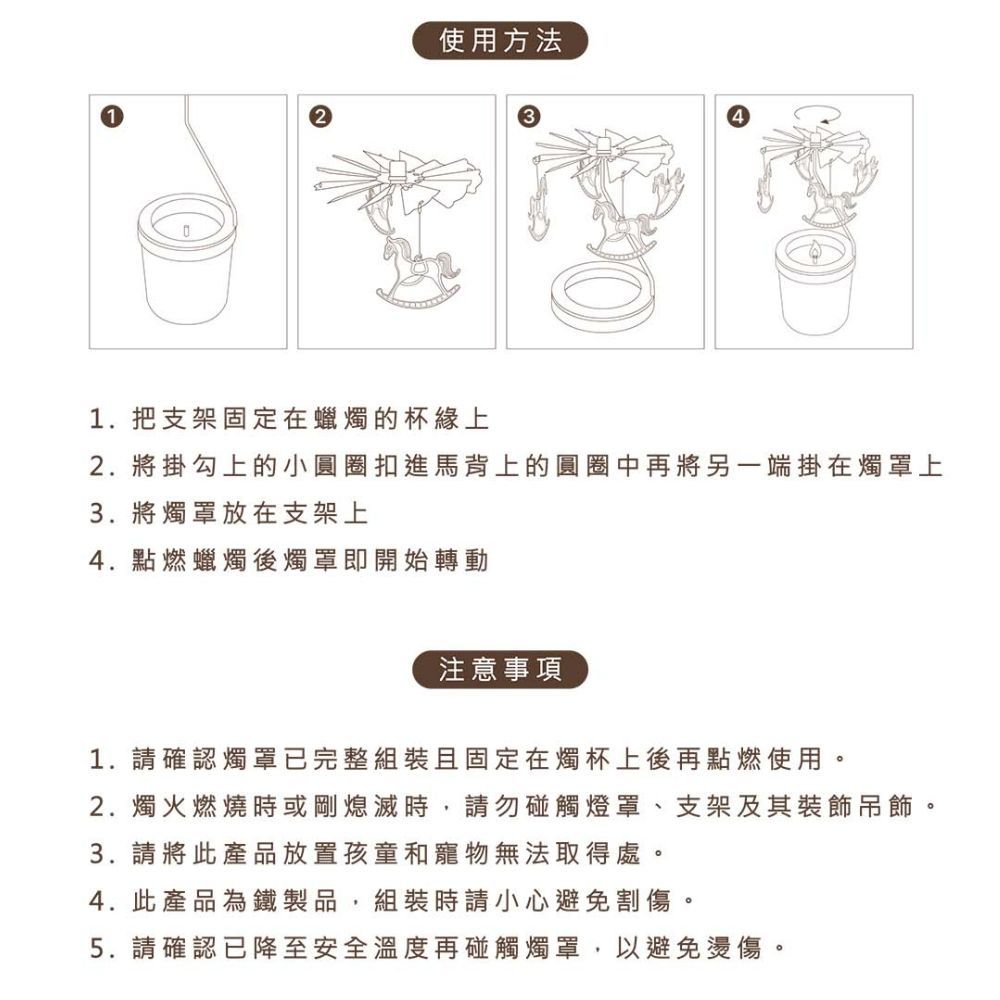 使用方法

1
2
3
4

1. 把支架固定在蠟燭的杯緣上
2. 將掛勾上的小圓圈扣進馬背上的圓圈中再將另一端掛在燭罩上
3. 將燭罩放在支架上
4. 點燃蠟燭後燭罩即開始轉動

注意事項

1. 請確認燭罩已完整組裝且固定在燭杯上後再點燃使用。
2. 燭火燃燒時或剛熄滅時，請勿碰觸燈罩、支架及其裝飾吊飾。
3. 請將此產品放置孩童和寵物無法取得處。
4. 此產品為鐵製品，組裝時請小心避免割傷。
5. 請確認已降至安全溫度再碰觸燭罩，以避免燙傷。