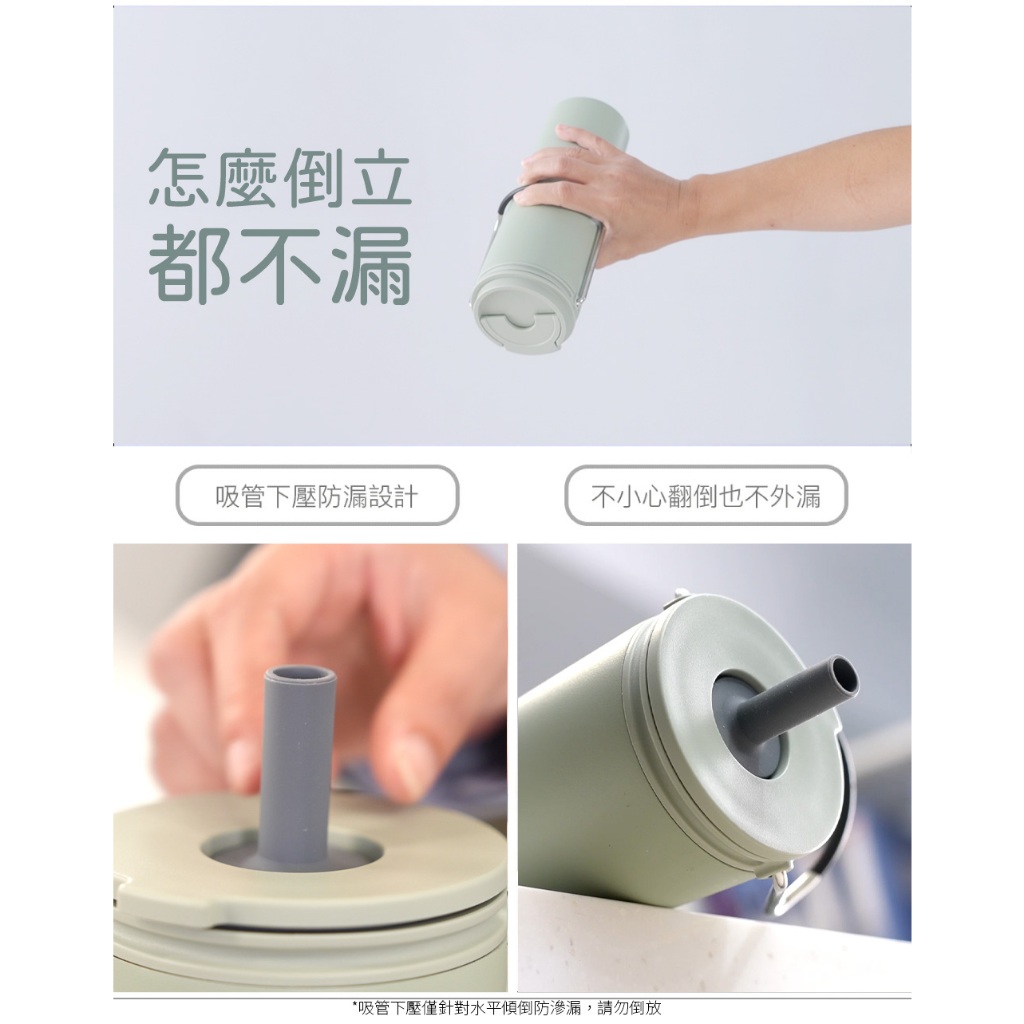 怎麼倒立
都不漏

吸管下壓防漏設計

不小心翻倒也不外漏

*吸管下壓僅針對水平傾倒防滲漏，請勿倒放