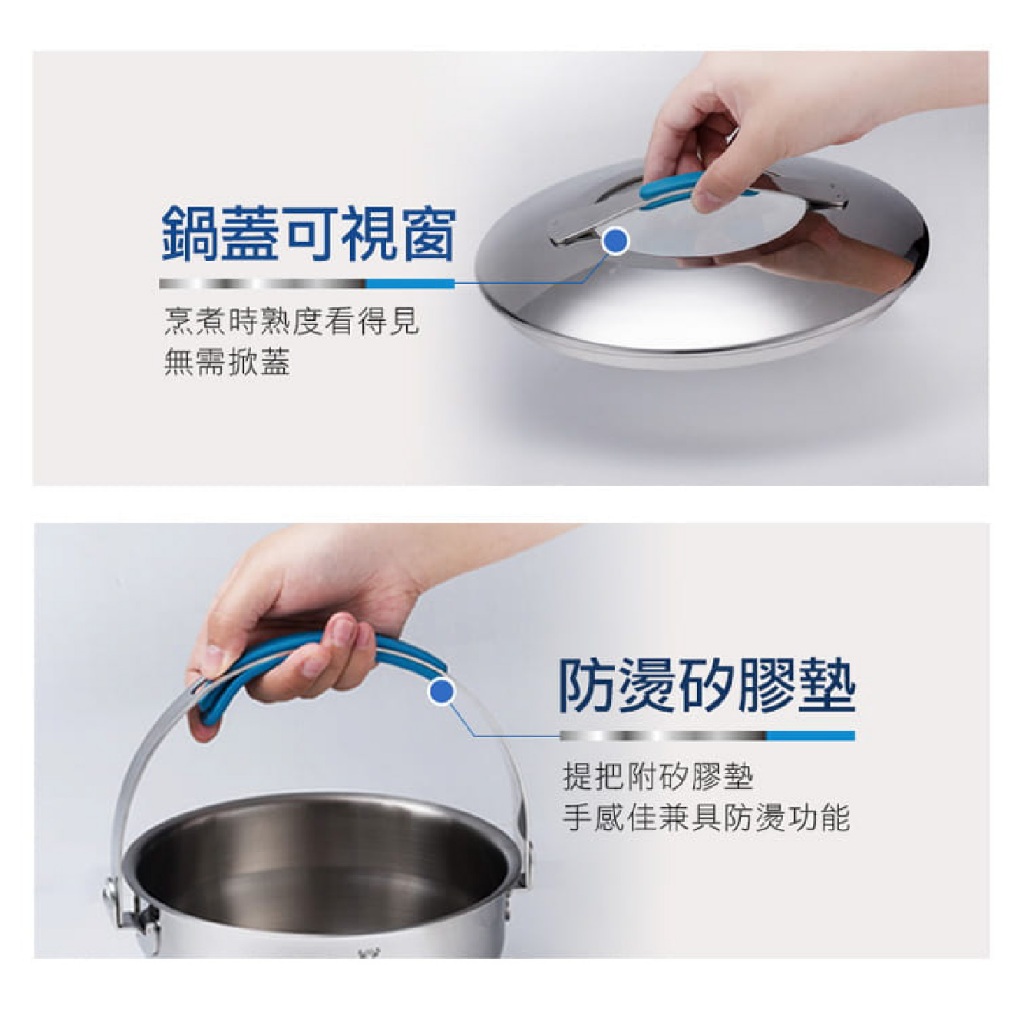 鍋蓋可視窗

烹煮時熟度看得見
無需掀蓋

防燙矽膠墊

提把附矽膠墊
手感佳兼具防燙功能