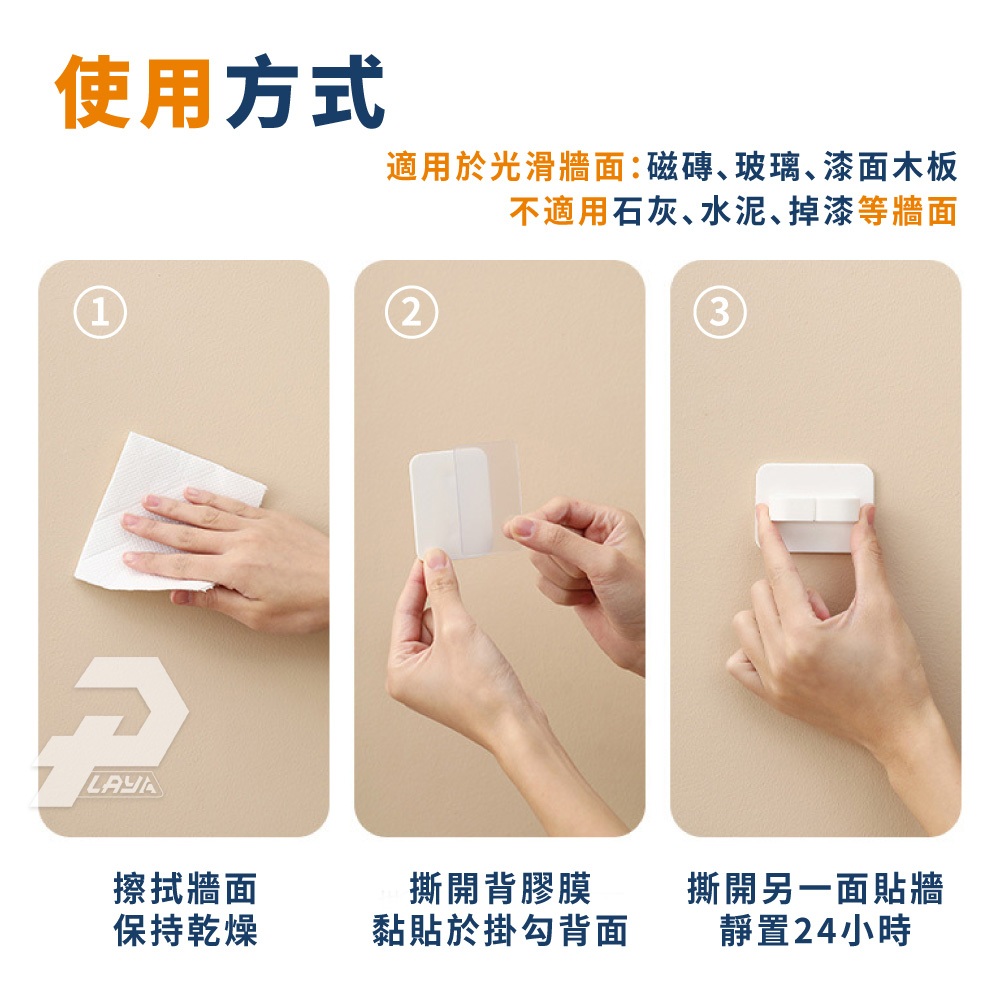 使用方式

適用於光滑牆面：磁磚、玻璃、漆面木板
不適用石灰、水泥、掉漆等牆面

①

②

③

LAYA

擦拭牆面
保持乾燥

撕開背膠膜
黏貼於掛勾背面

撕開另一面貼牆
靜置24小時