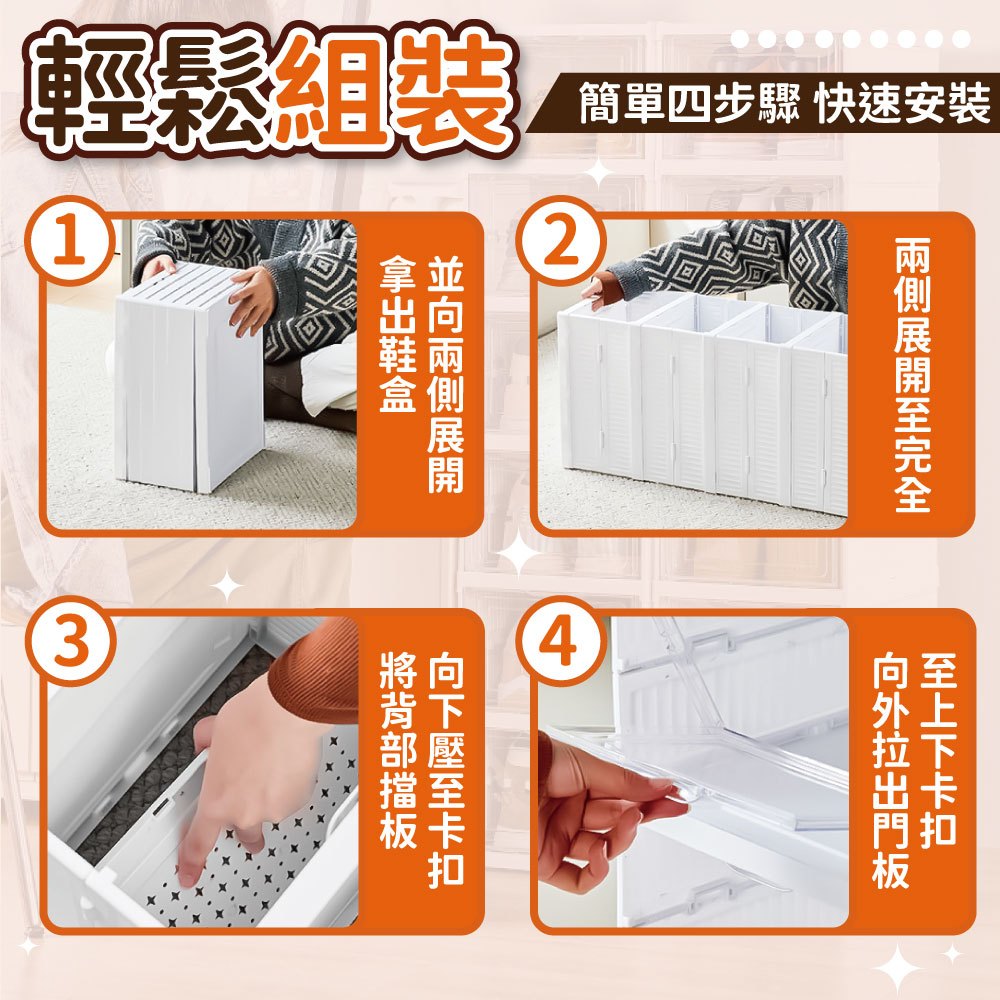 輕鬆組裝

簡單四步驟 快速安裝

1
拿出鞋盒
並向兩側展開

2
兩側展開至完全

3
將背部擋板
向下壓至卡扣

4
向外拉出門板
至上下卡扣