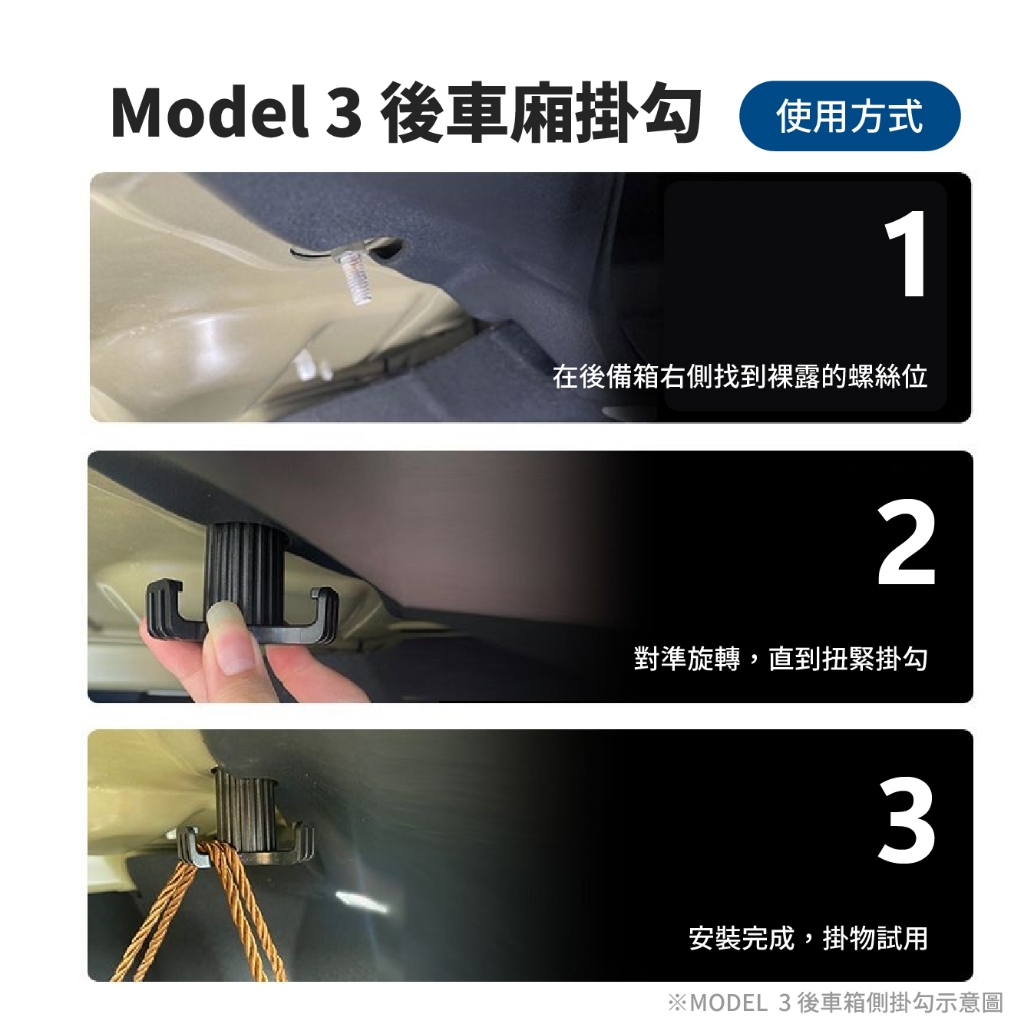 Model 3 後車廂掛勾

使用方式

1

在後備箱右側找到裸露的螺絲位

2

對準旋轉，直到扭緊掛勾

3

安裝完成，掛物試用

※MODEL 3 後車箱側掛勾示意圖