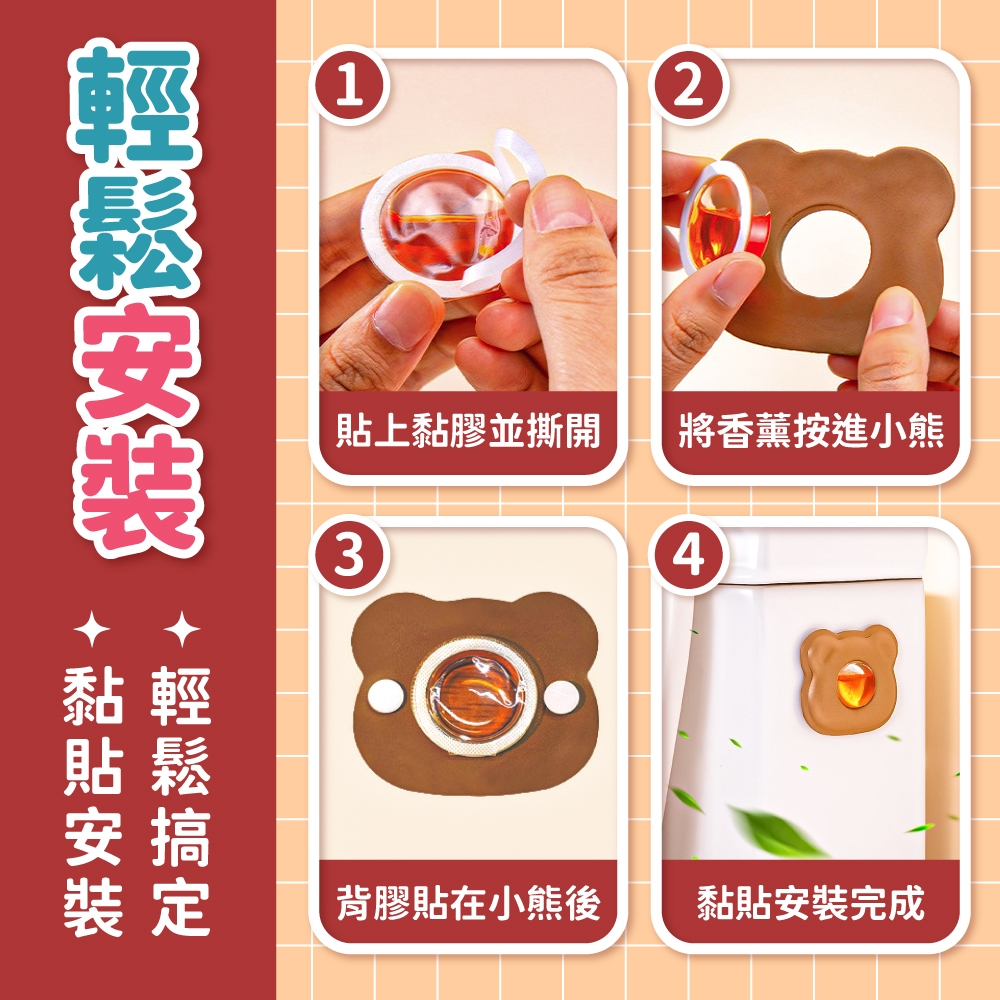 輕鬆安裝

黏貼安裝

輕鬆搞定

1
貼上黏膠並撕開

2
將香薰按進小熊

3
背膠貼在小熊後

4
黏貼安裝完成